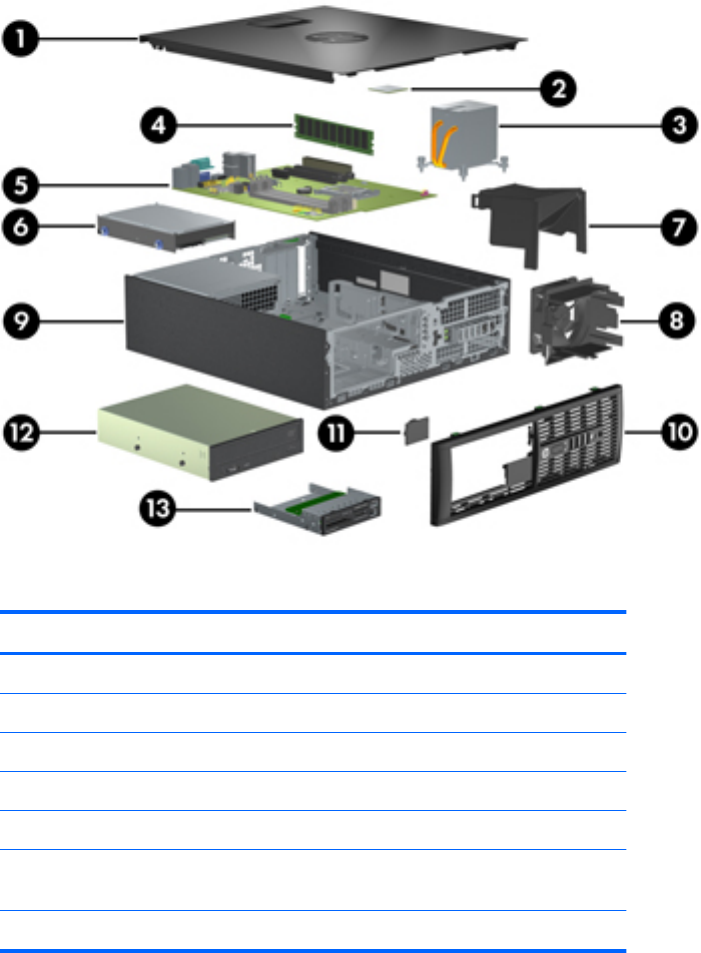 1
2
3
4
5
6
7
8
9
10
11
12
13