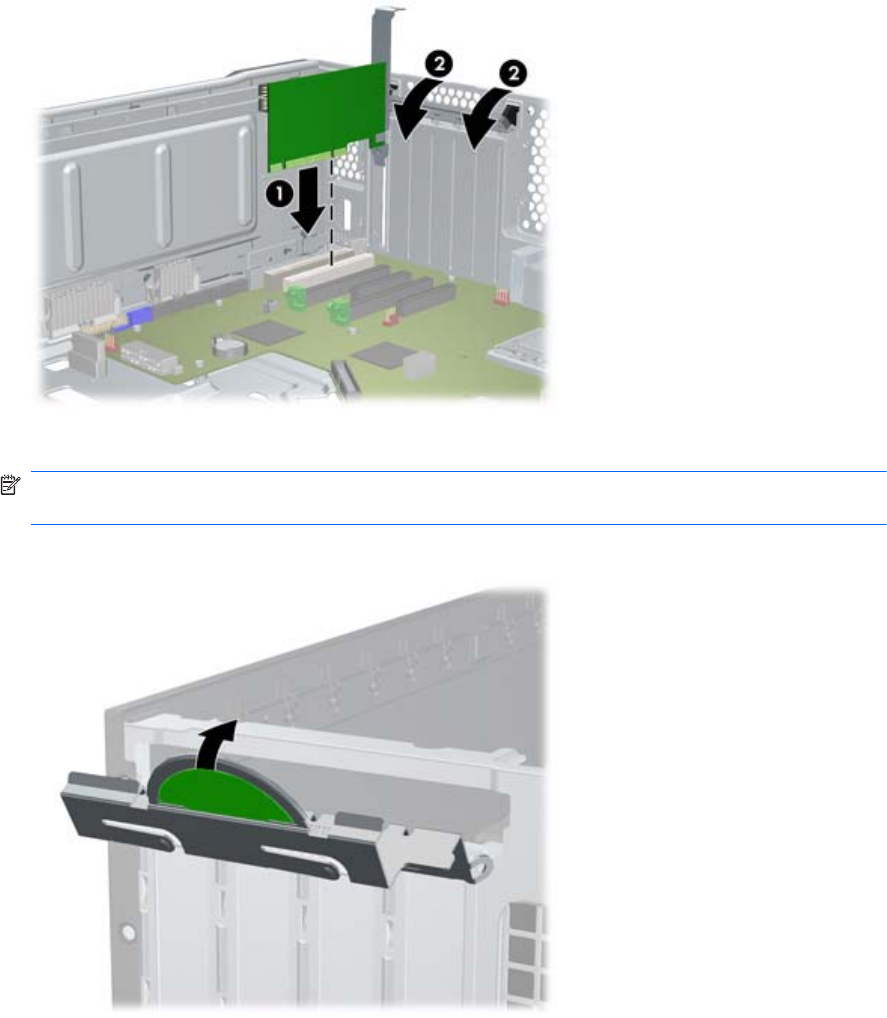 1
2
2