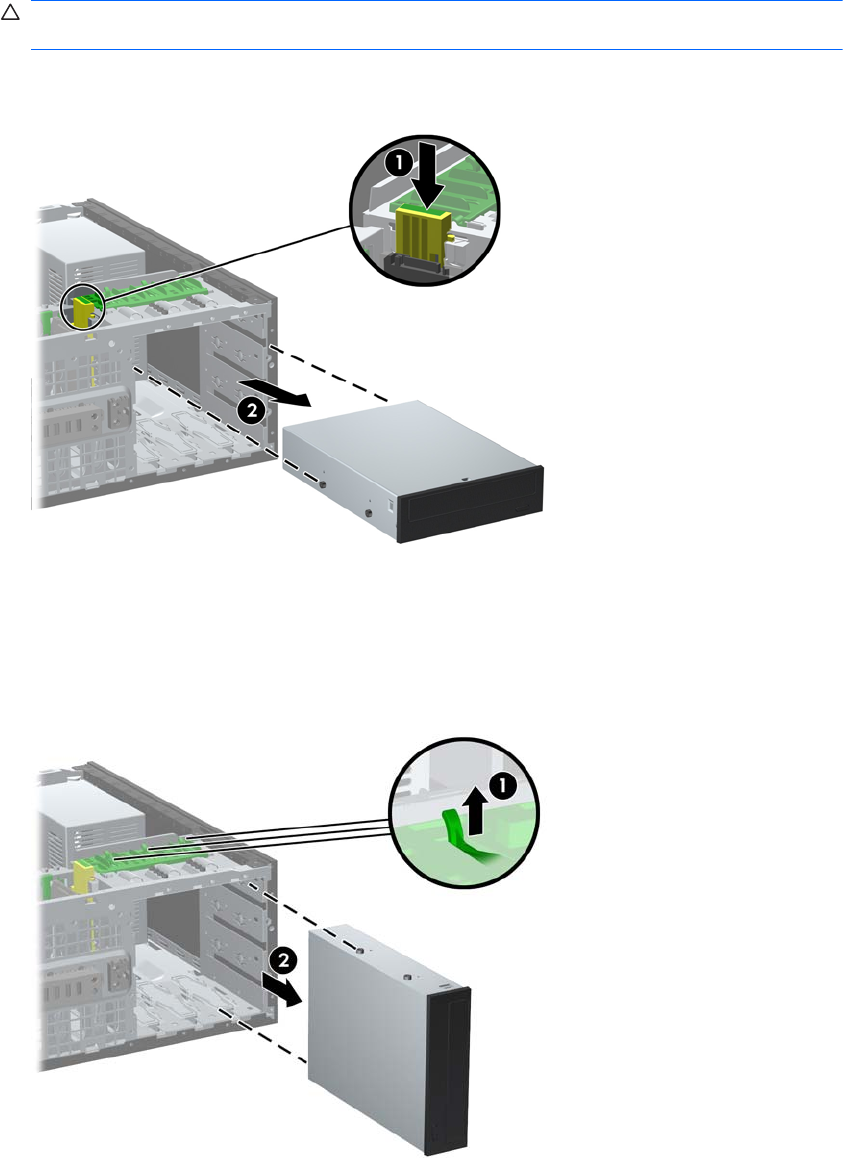 1

2

1

2