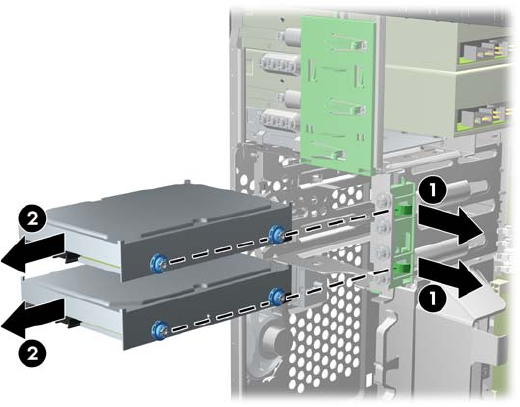 1
2
1
2