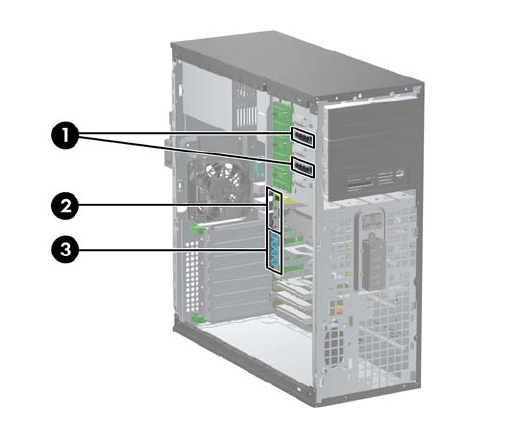 1
2
3