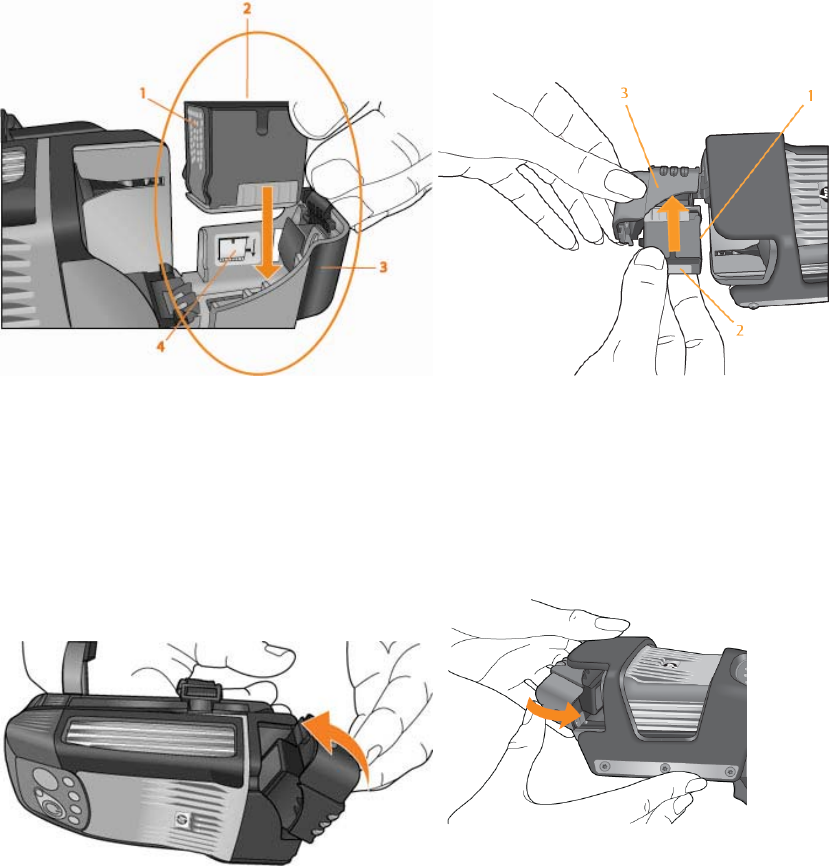 2
1
3
4

3
1
2