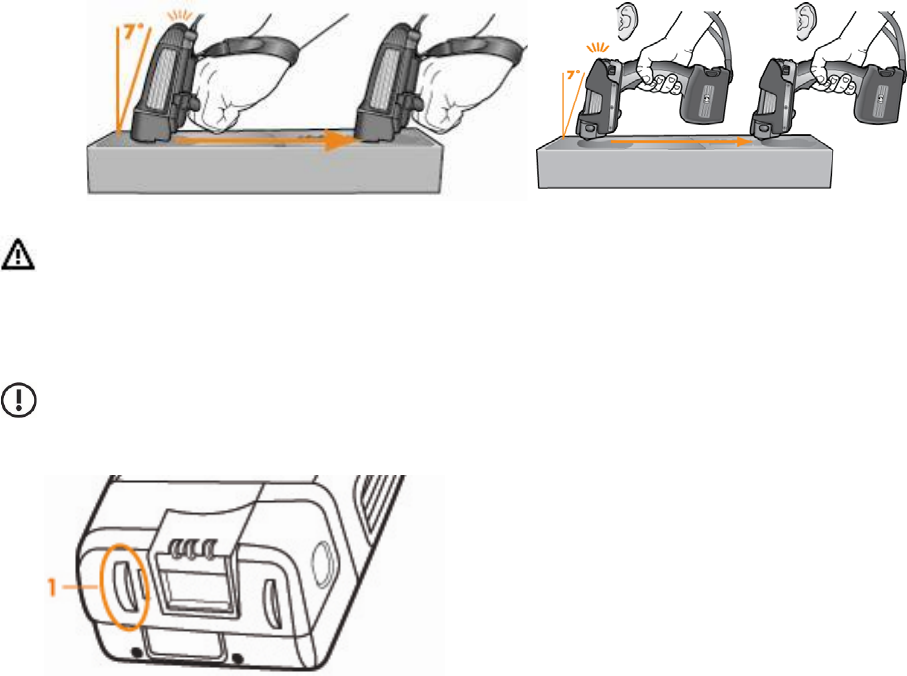 7°

7°

1