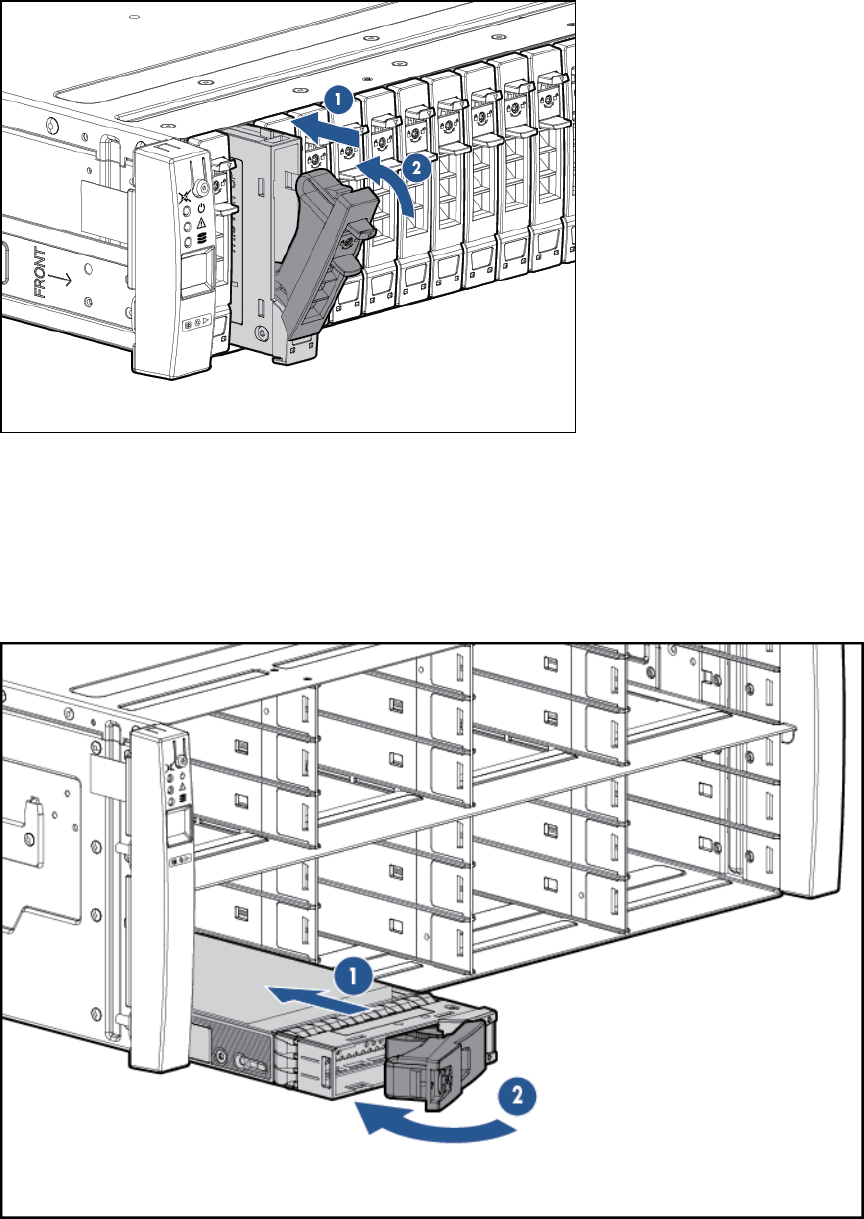 1
2
FRONT

1
2