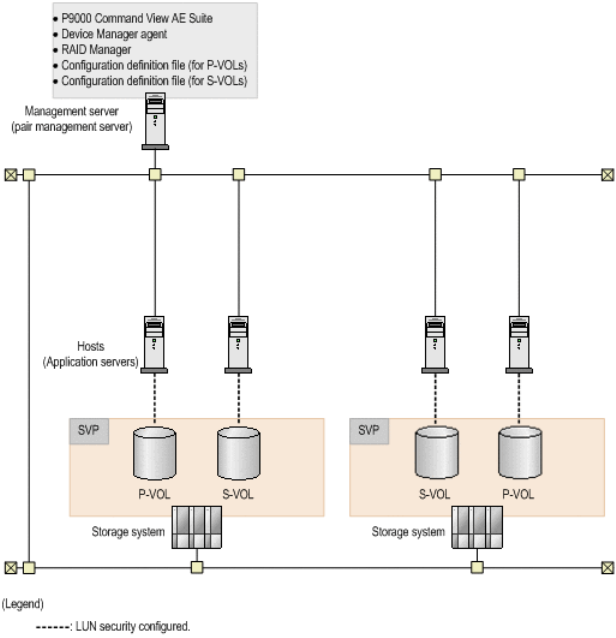 • P9000 Command View AE Suite
• Device Manager agent
• RAID Manager
• Configuration definition file (for P-VOLs)
• Configuration definition file (for S-VOLs)

Management server (pair management server)

Hosts (Application servers)

SVP

P-VOL

S-VOL

Storage system

SVP

S-VOL

P-VOL

Storage system

(Legend)

------: LUN security configured.