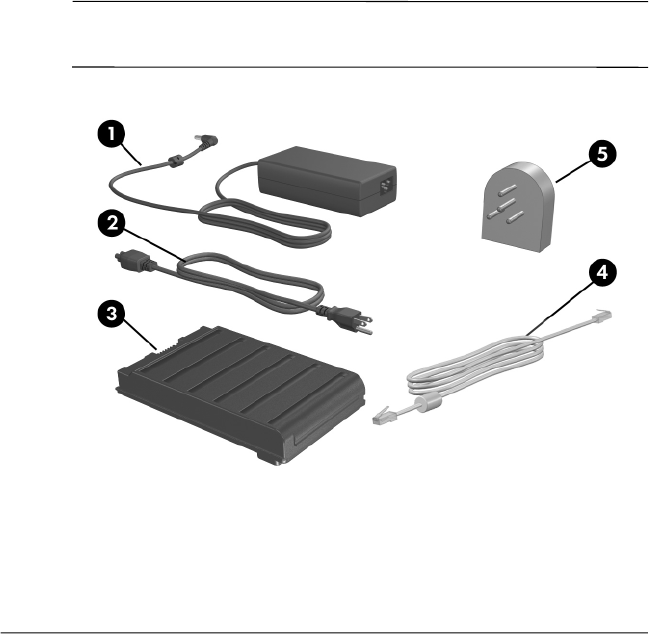 1
2
3
4
5