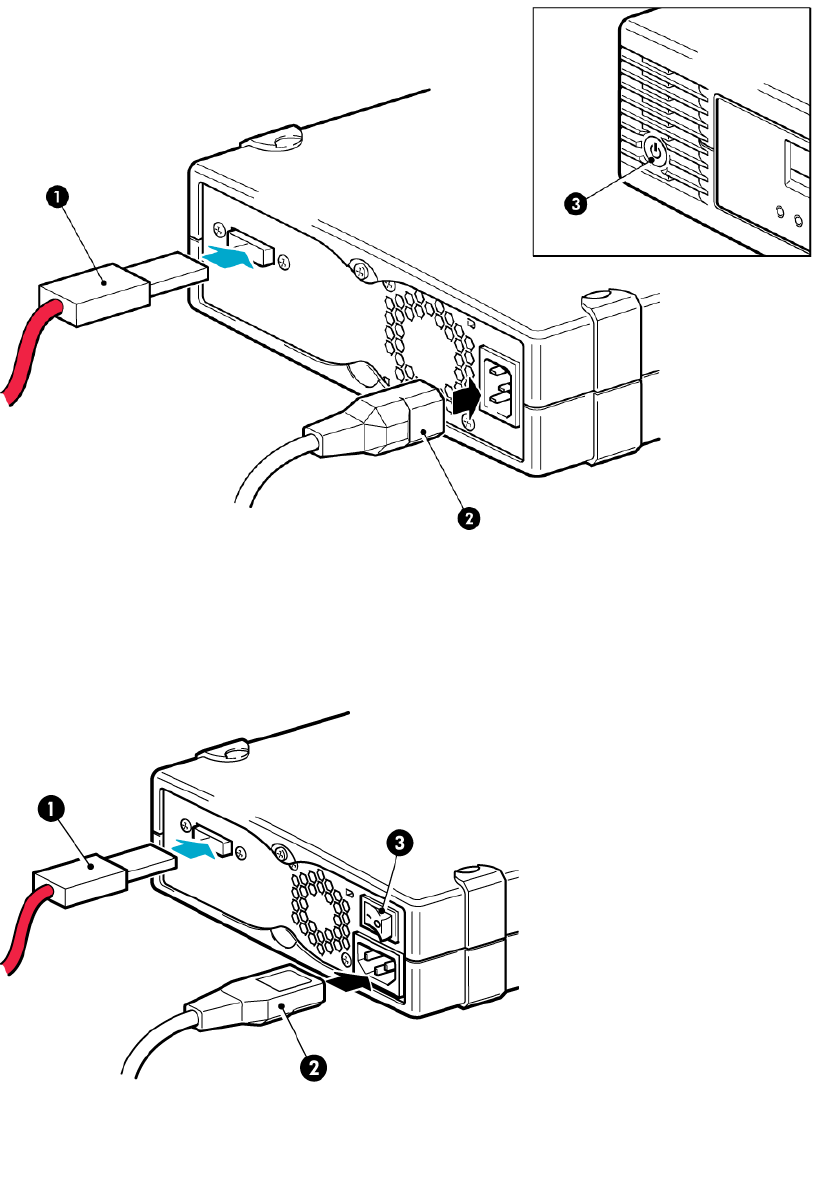 1
3
2
1
3
2