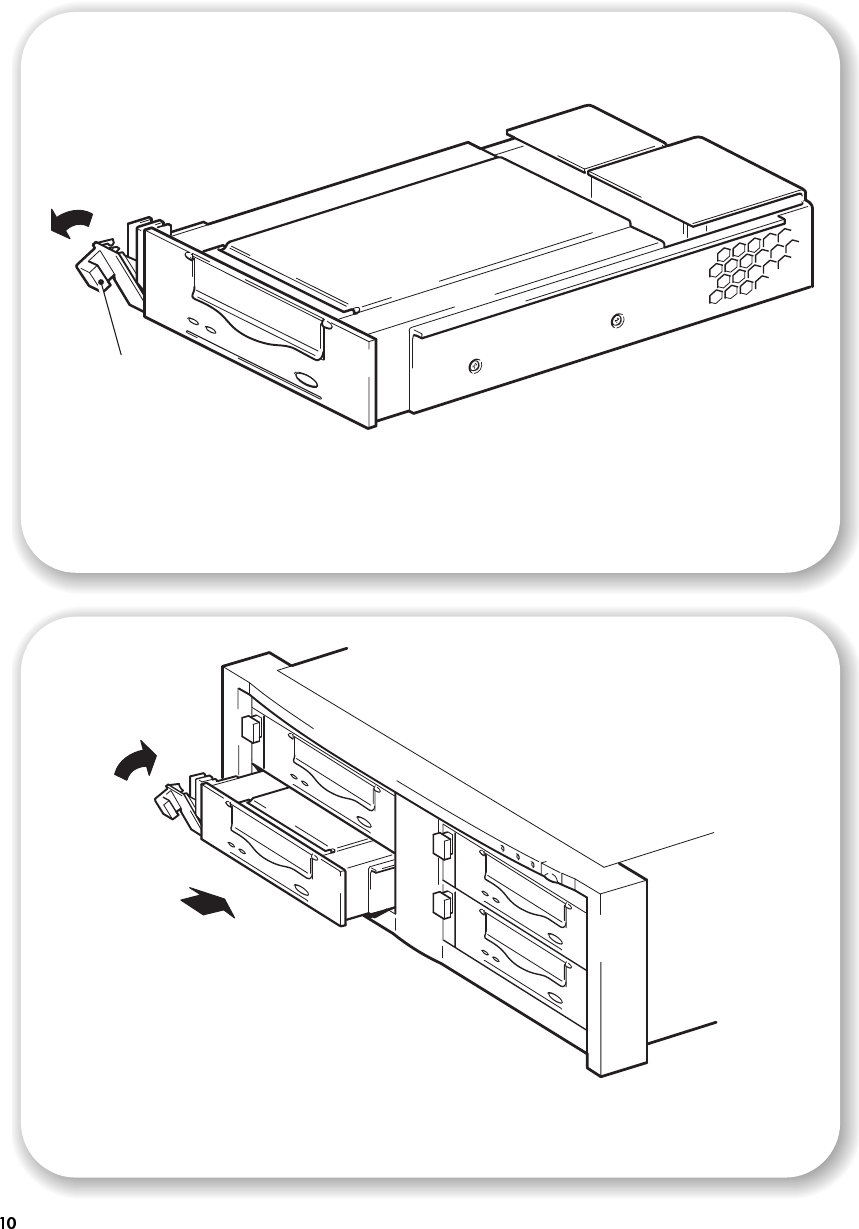 10