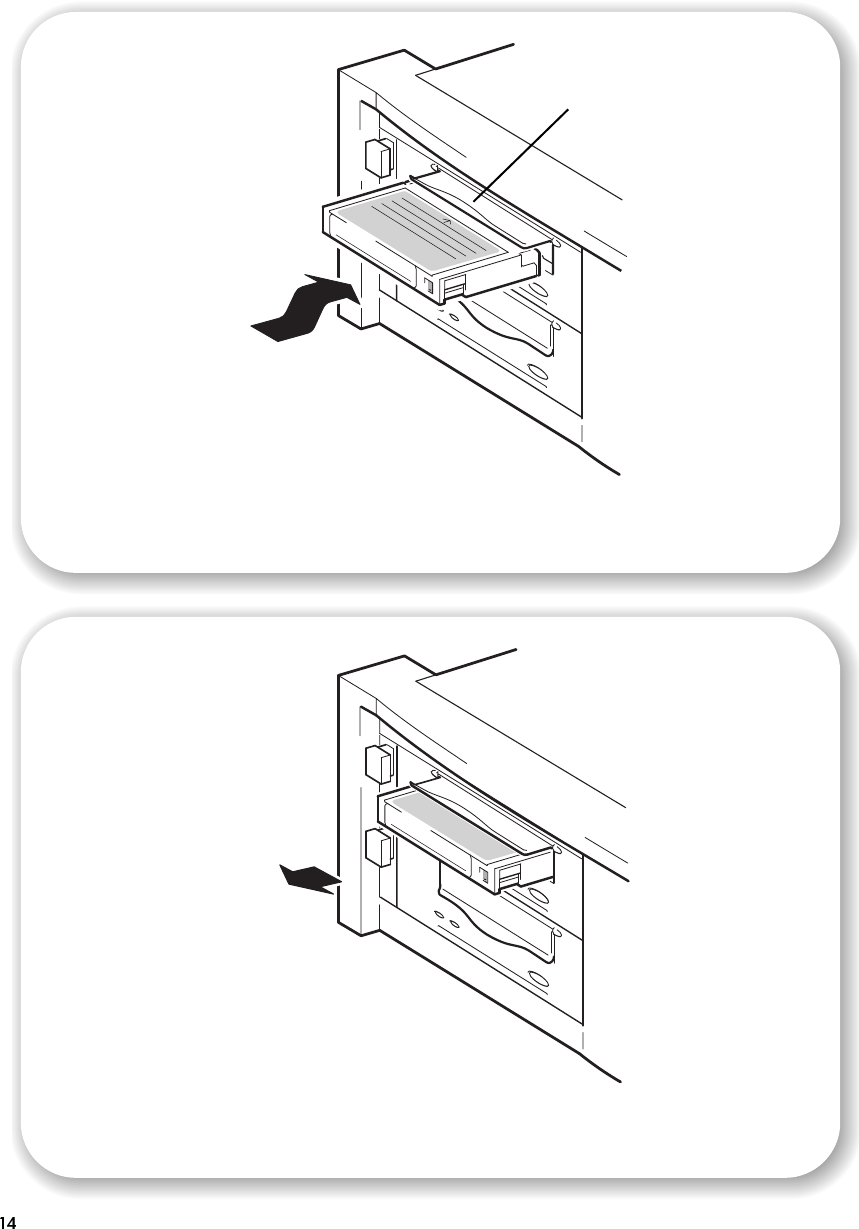 14