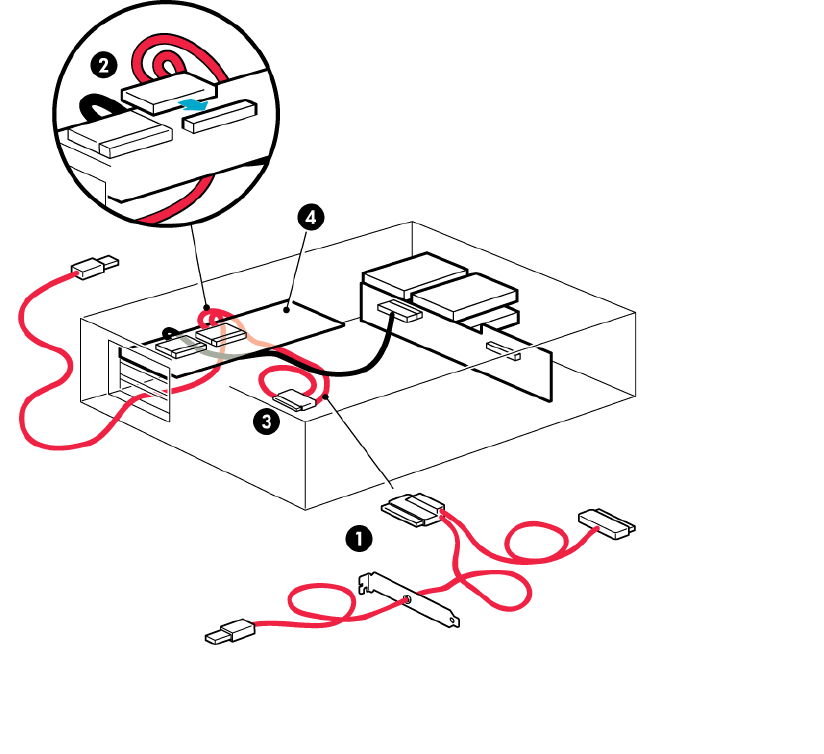 2

4

3

1