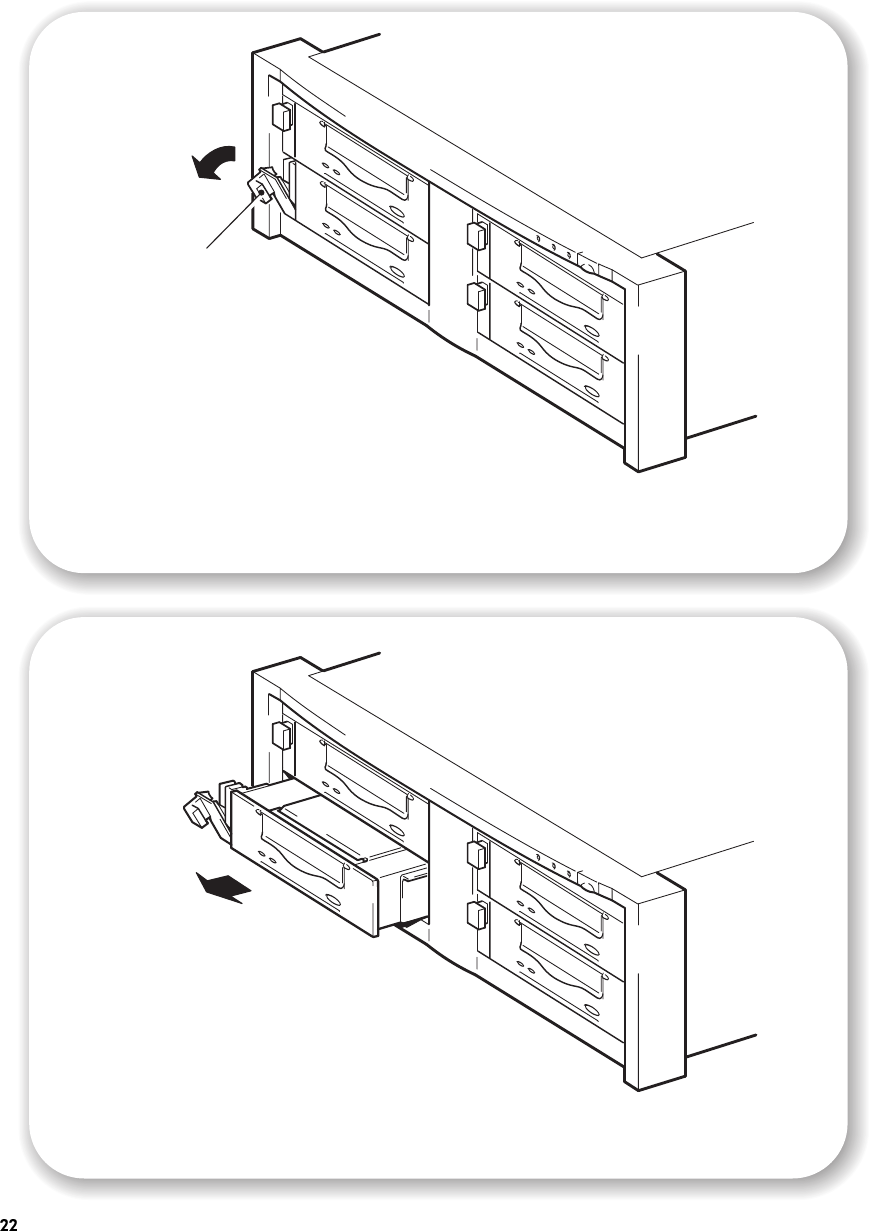 22