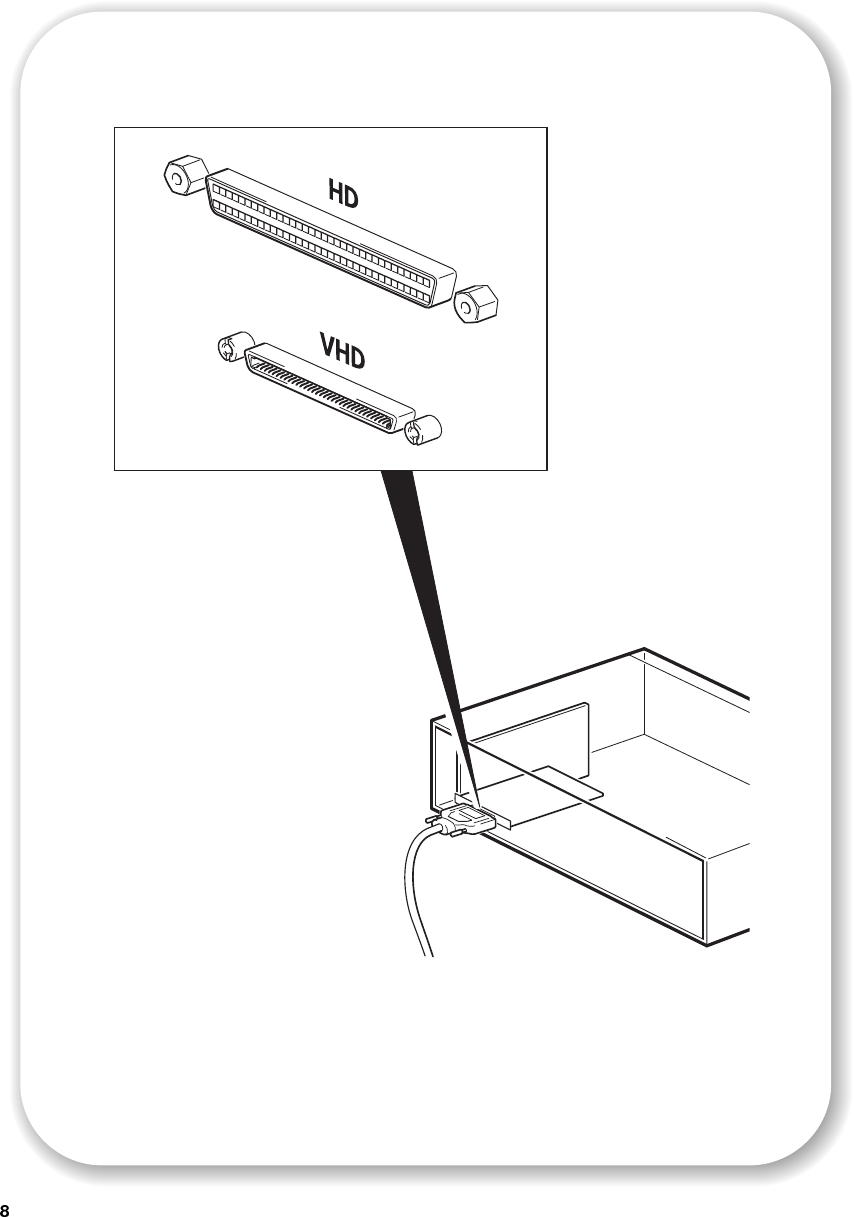 HD

VHD

8