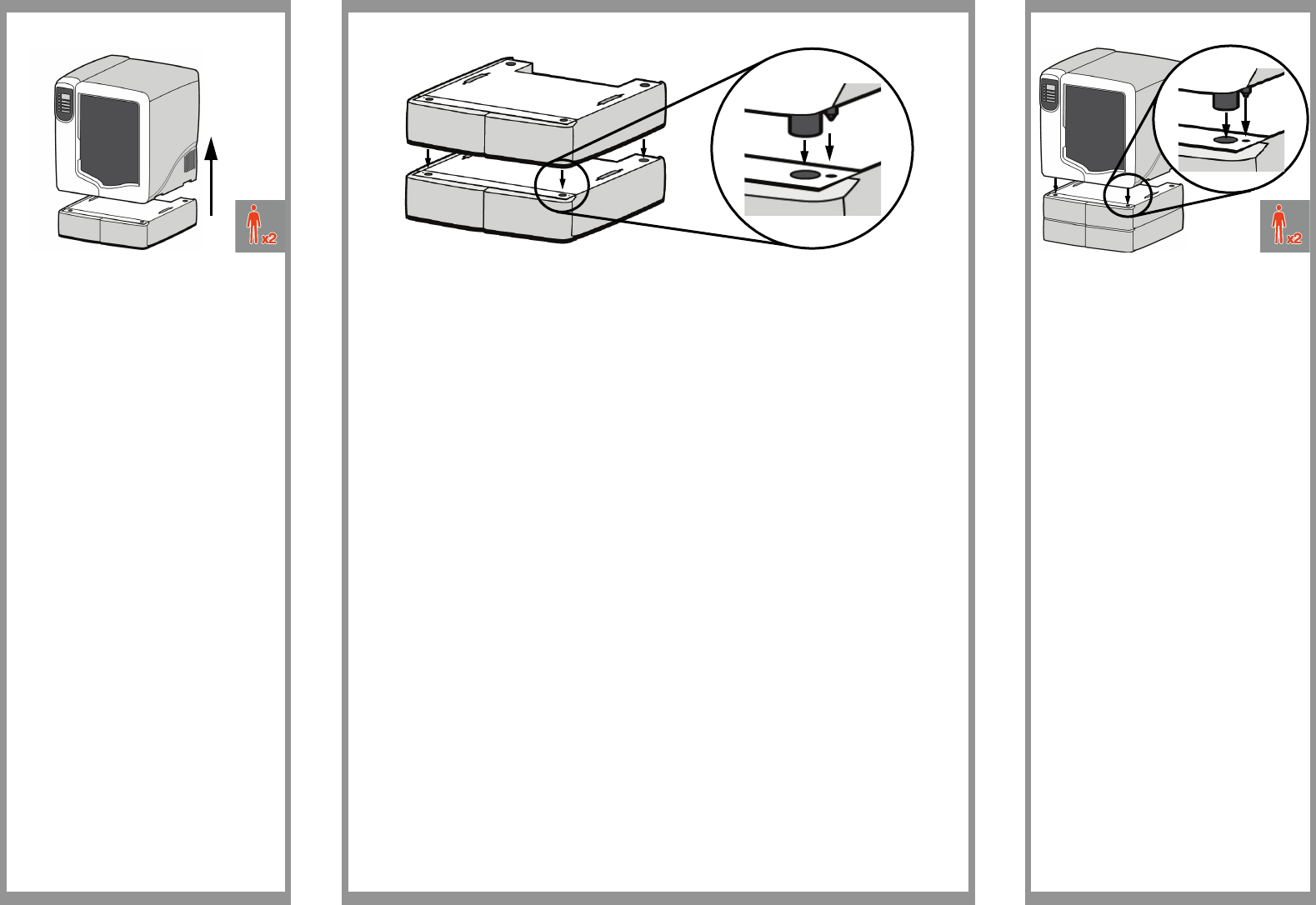 x2

x2