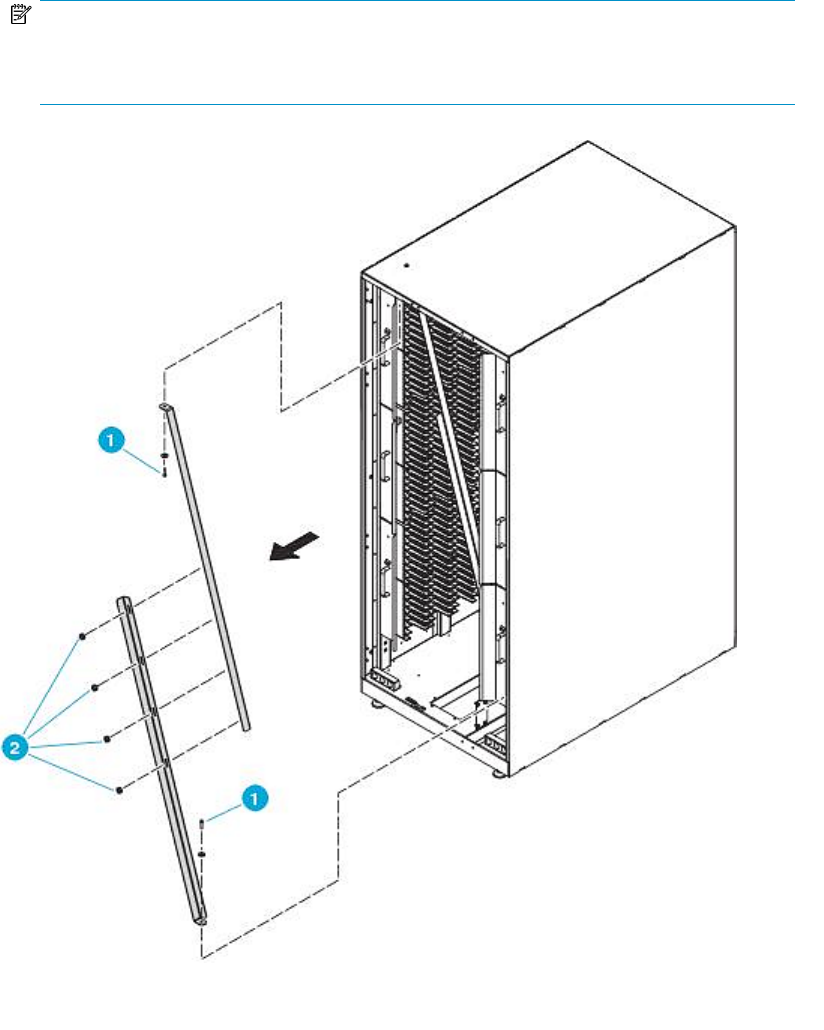 1

2

1