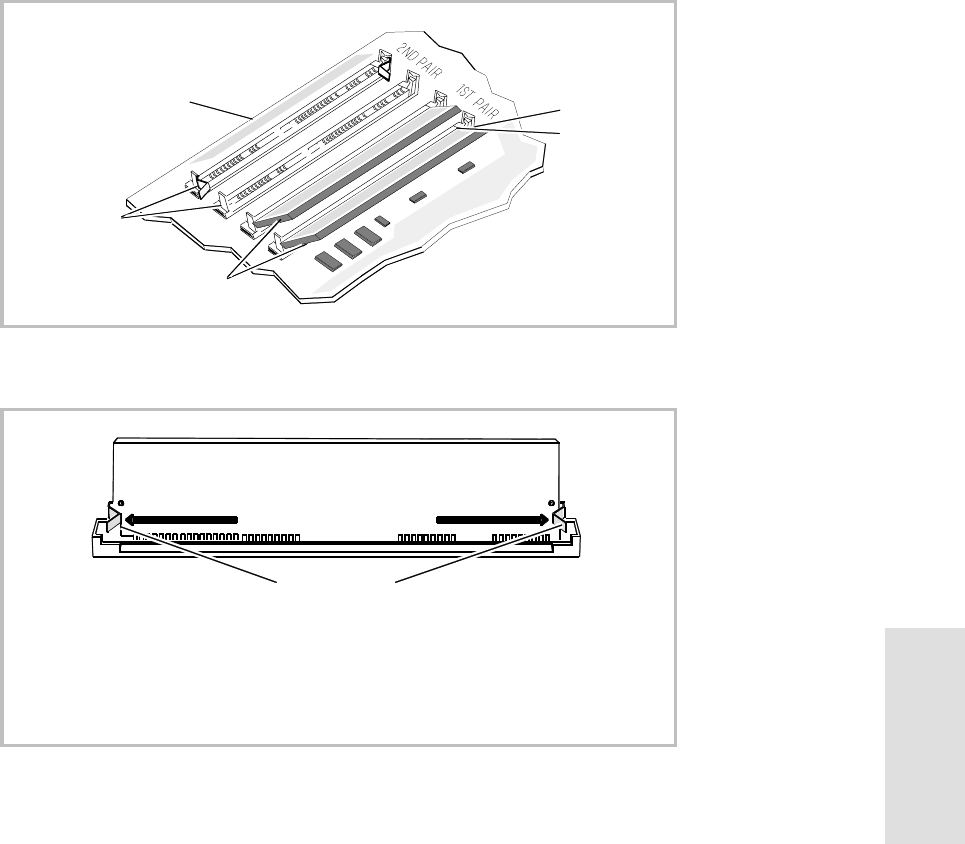 2ND PAIR

1ST PAIR