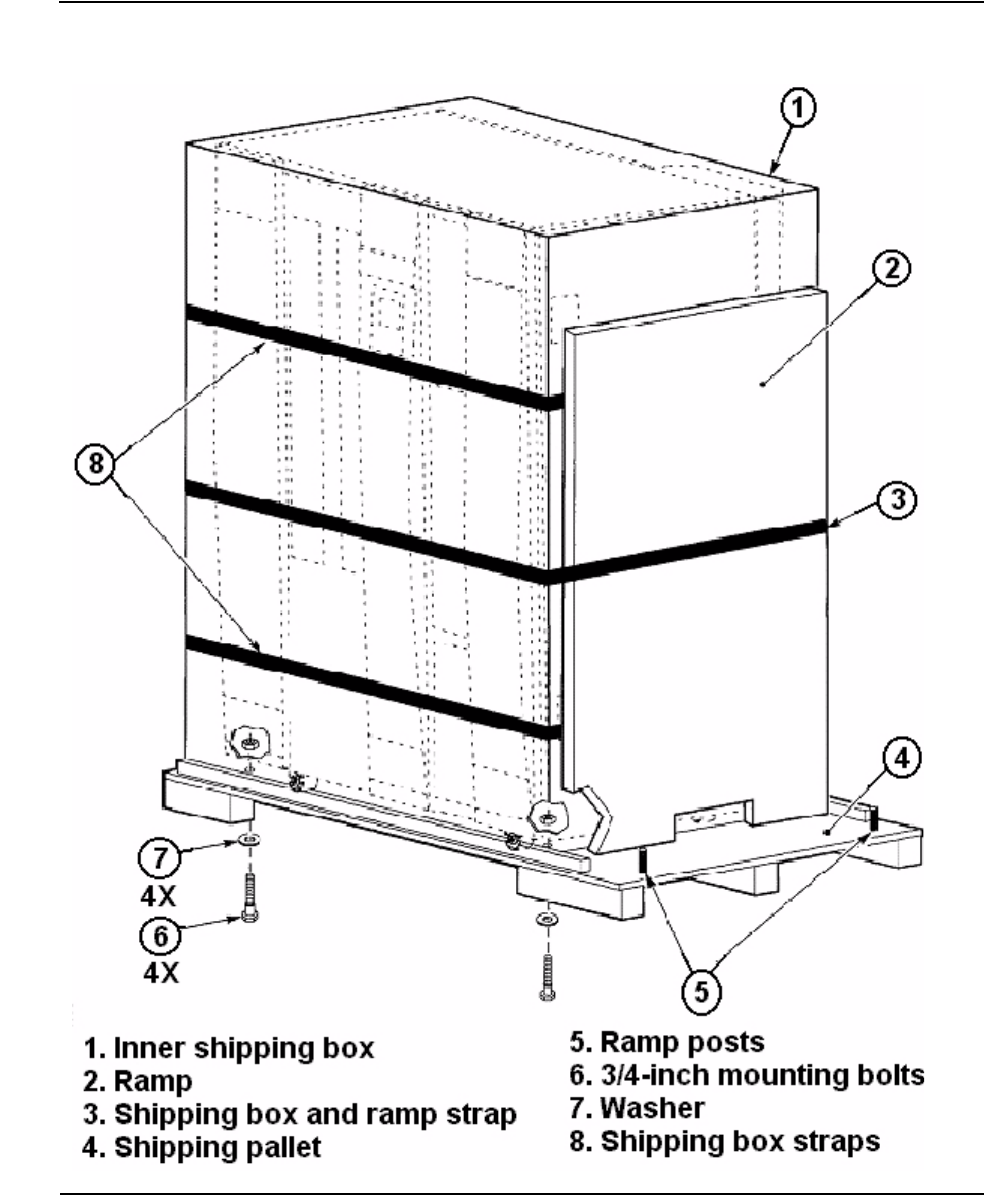 1
2
8
3
4
7
4X
6
4X
5

1. Inner shipping box
2. Ramp
3. Shipping box and ramp strap
4. Shipping pallet

5. Ramp posts
6. 3/4-inch mounting bolts
7. Washer
8. Shipping box straps