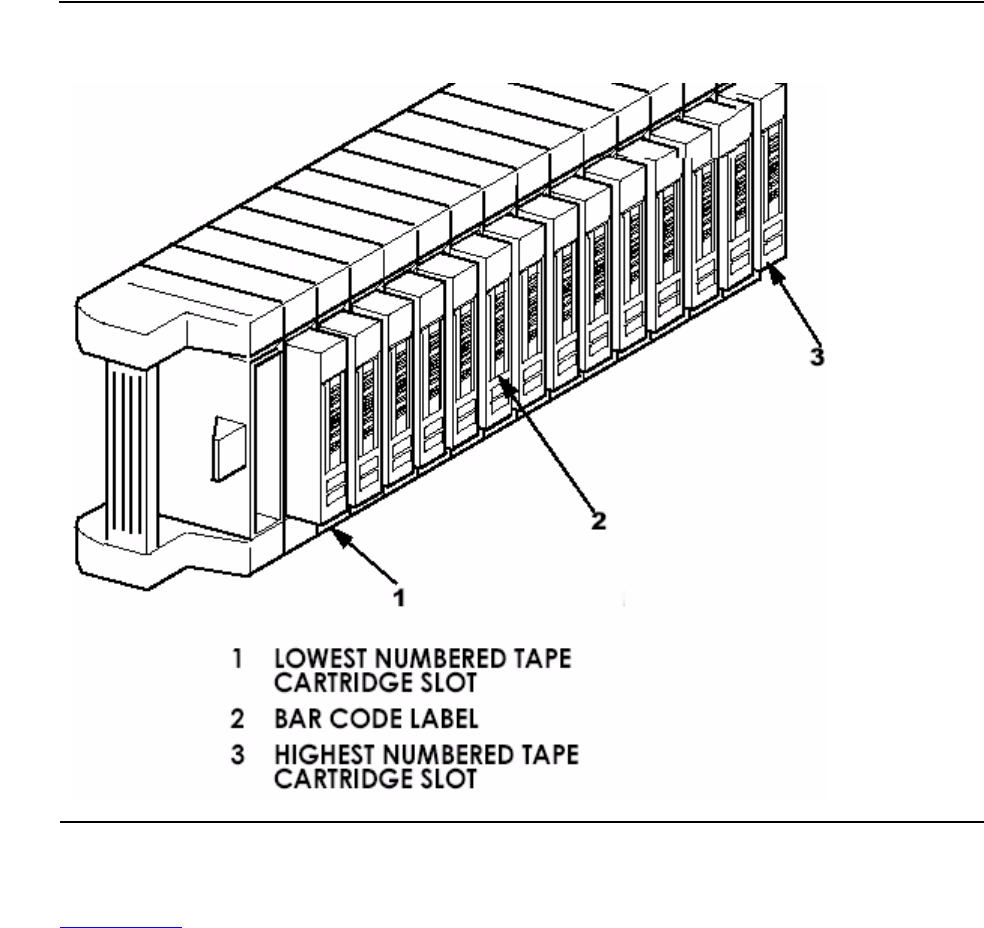 3

2

1

1 LOWEST NUMBERED TAPE CARTRIDGE SLOT

2 BAR CODE LABEL

3 HIGHEST NUMBERED TAPE CARTRIDGE SLOT