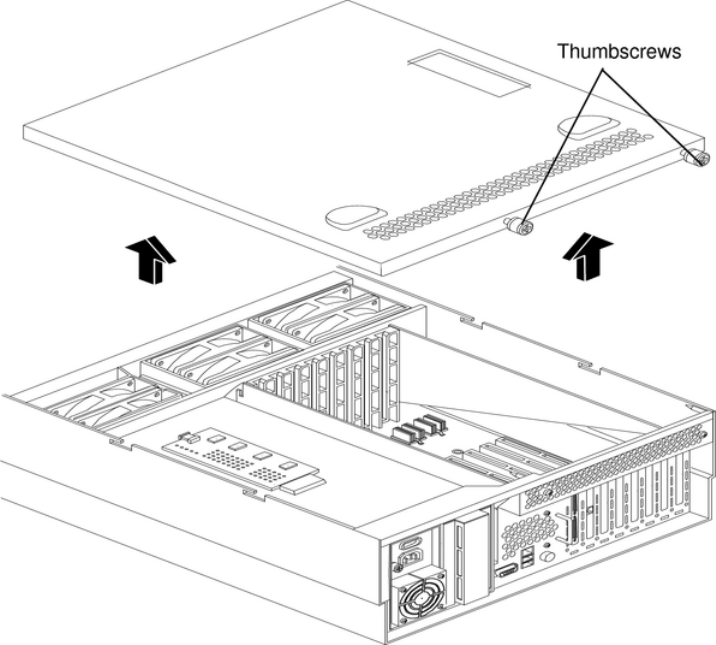 Thumbscrews