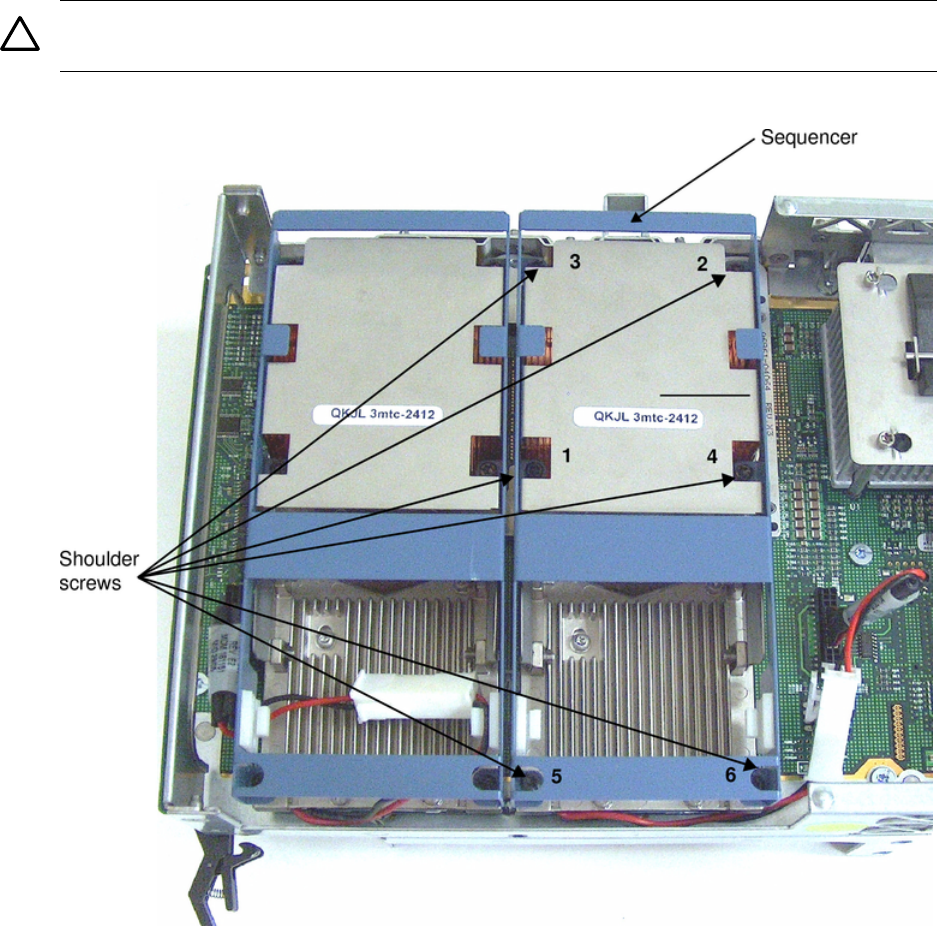 Sequencer

3
2
QKJL 3mtc-2412
QKJL 3mtc-2412
1
4
Shoulder screws
5
6