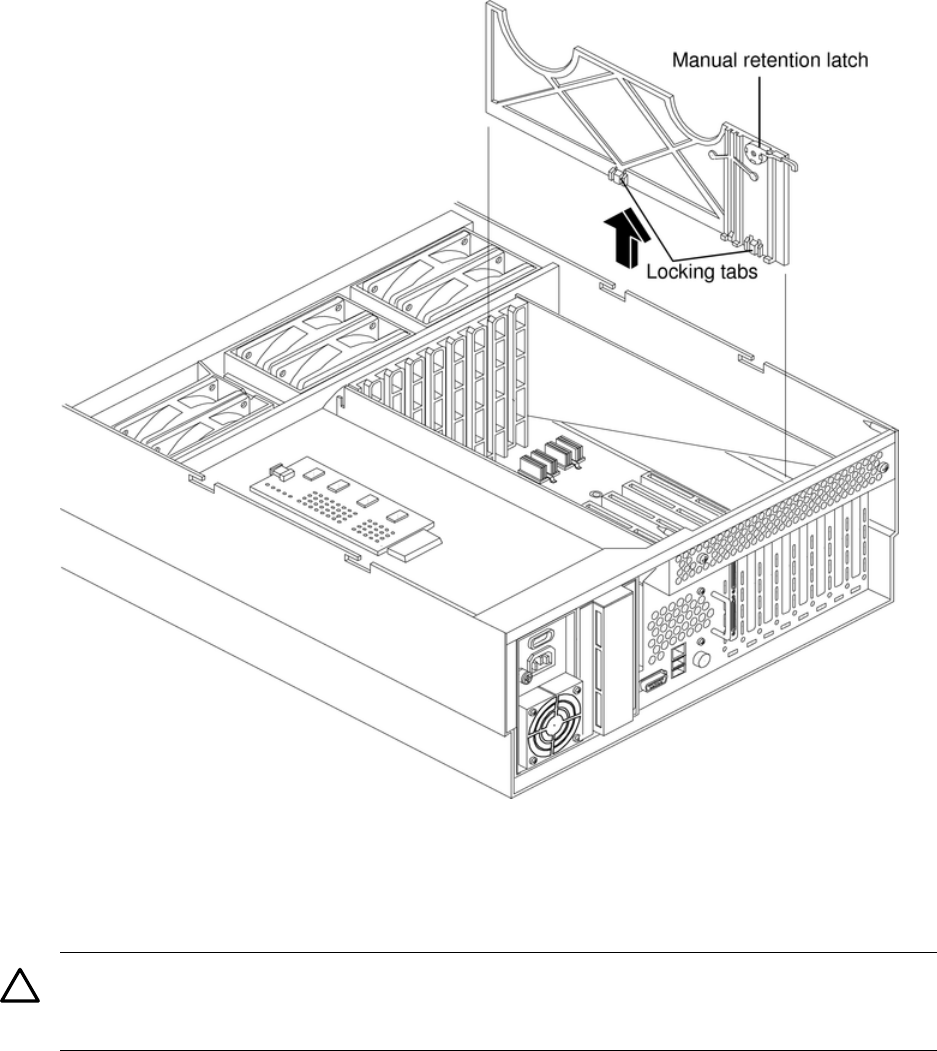 Manual retention latch

Locking tabs