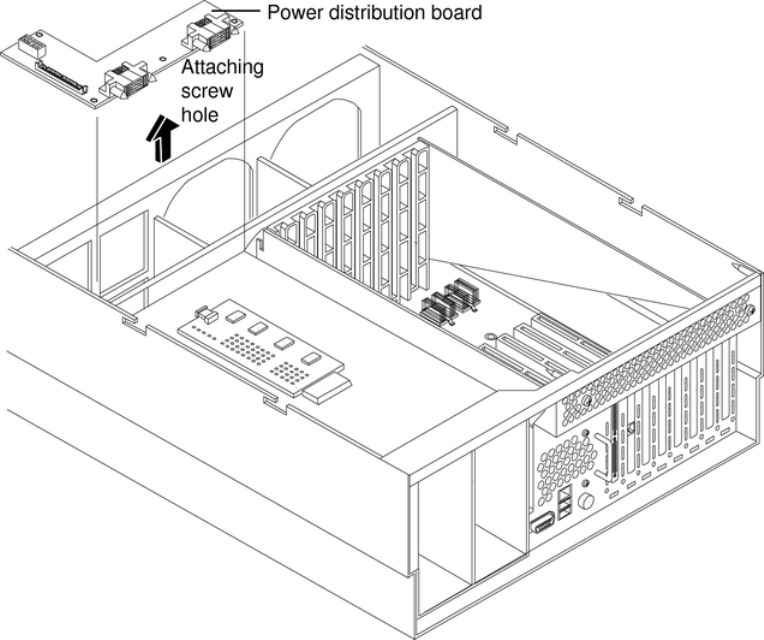 Power distribution board

Attaching screw hole