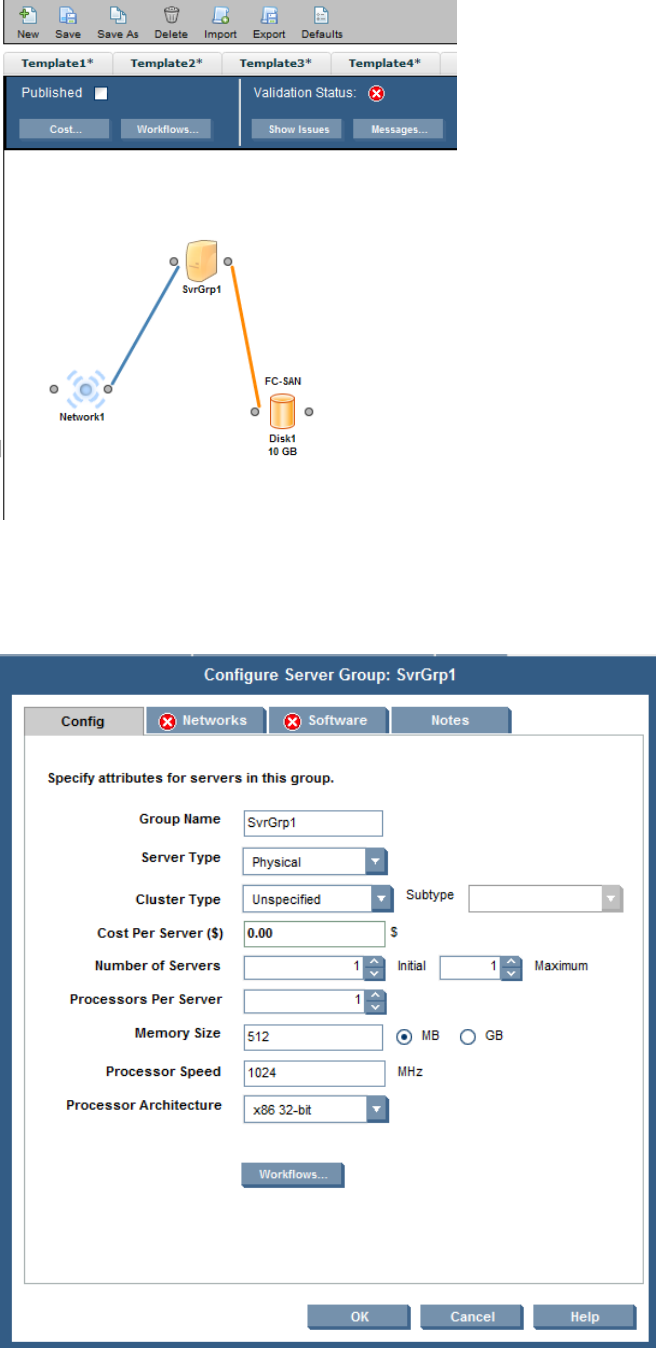 New Save Save As Delete Import Export Defaults

Template1* Template2* Template3* Template4*

Published

Validation Status:

Cost... Workflows... Show Issues Messages...

SvrGrp1

Network1

FC-SAN

Disk1
10 GB

Configure Server Group: SvrGrp1

Config Networks Software Notes

Specify attributes for servers in this group.

Group Name SvrGrp1

Server Type Physical

Cluster Type Unspecified Subtype

Cost Per Server ($) 0.00 $

Number of Servers 1 Initial 1 Maximum

Processors Per Server 1

Memory Size 512 MB GB

Processor Speed 1024 MHz

Processor Architecture x86 32-bit

Workflows...

OK Cancel Help