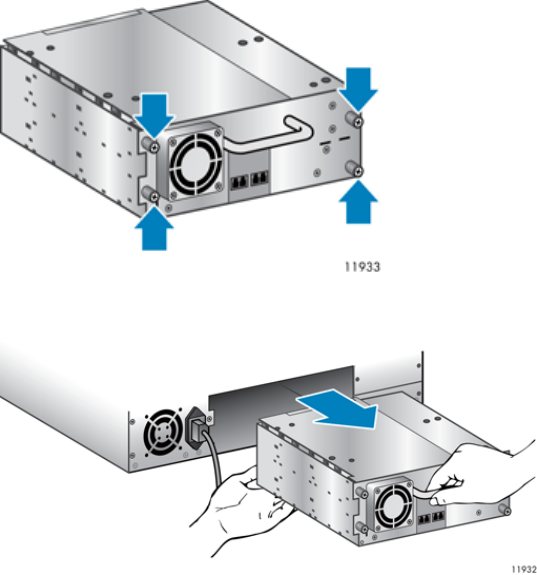 11933

11932