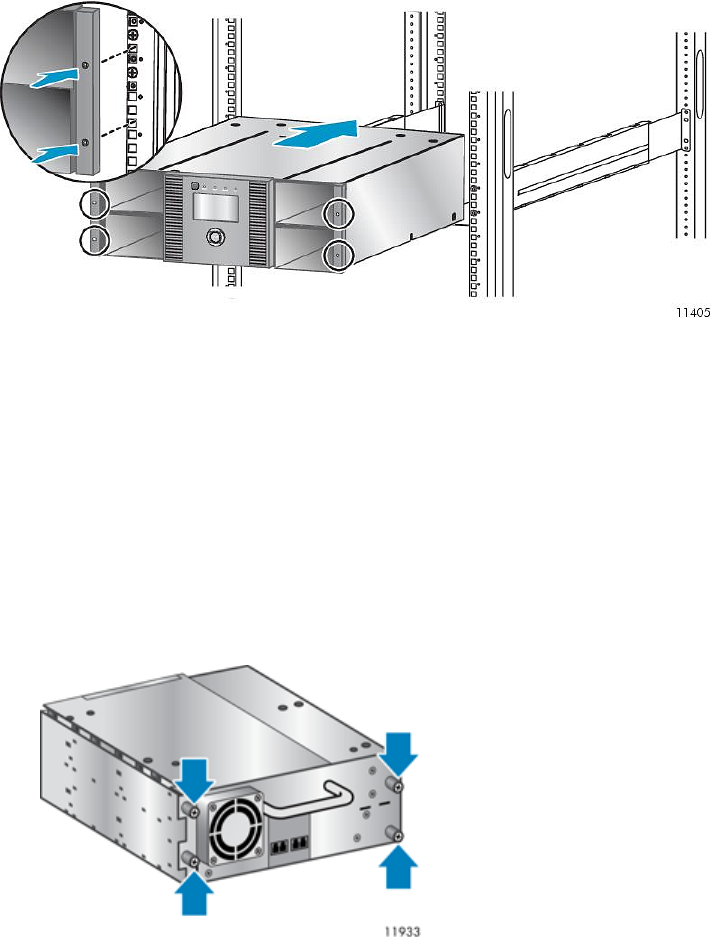 11405

11933