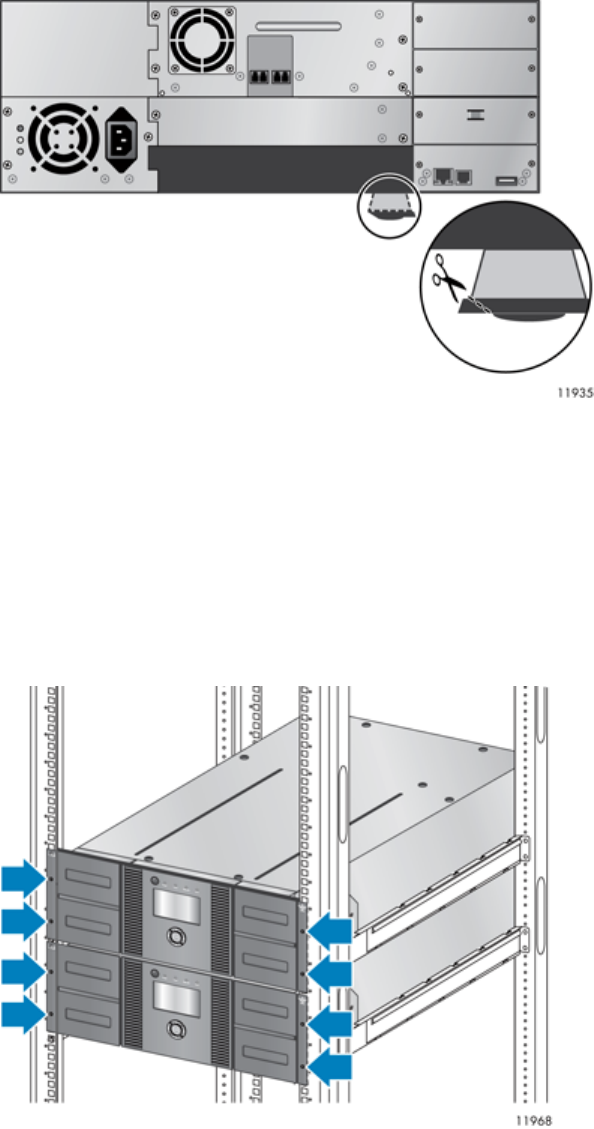 11935

11968