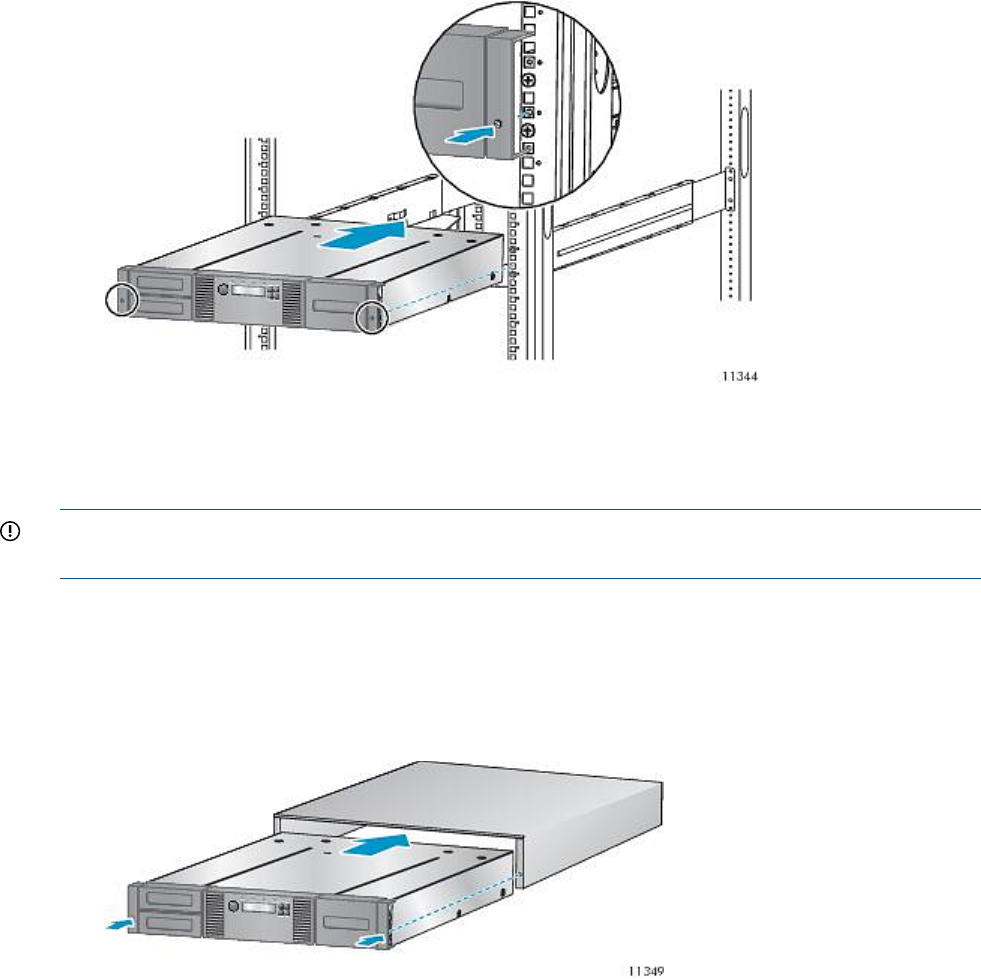 11344

11349