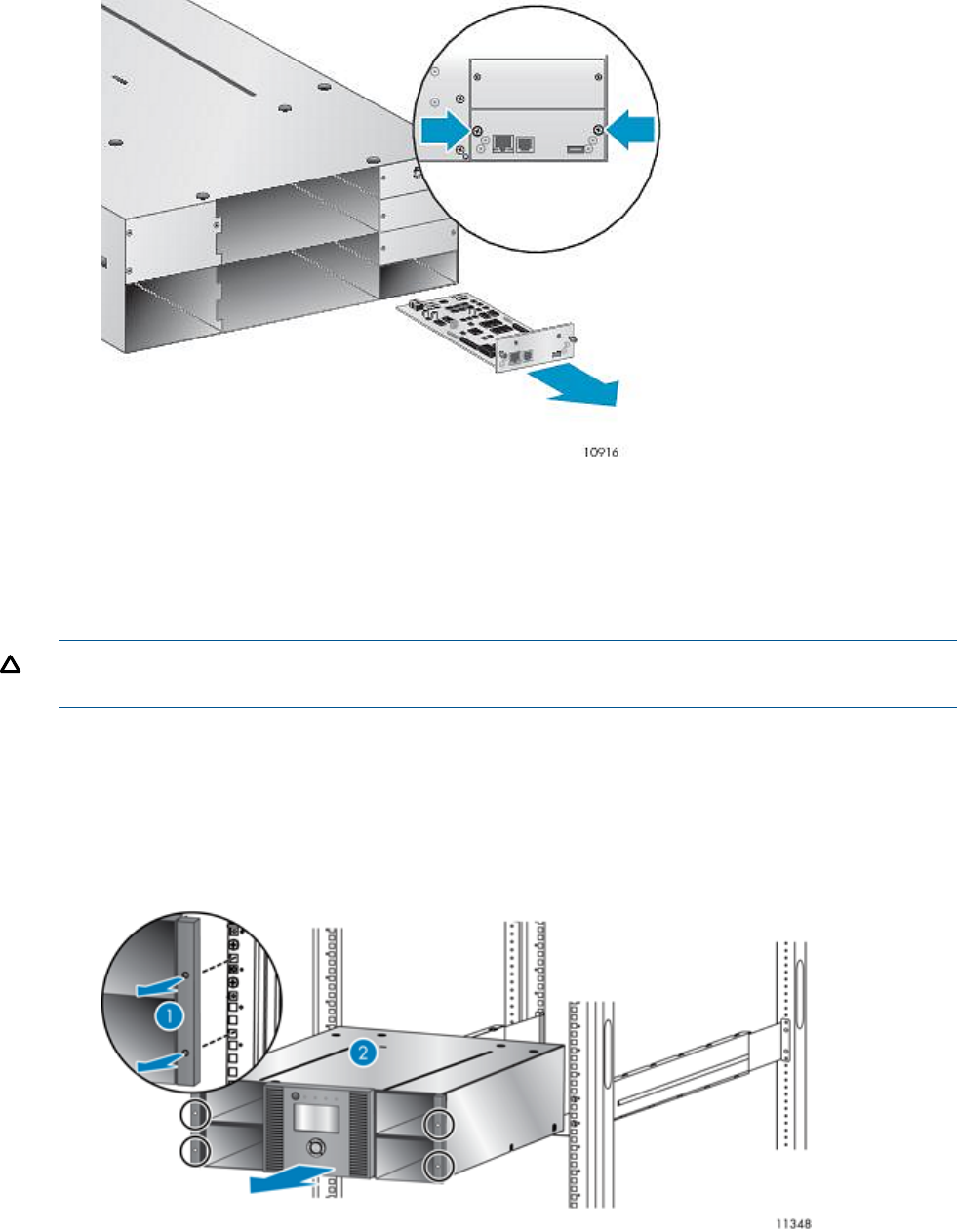 10916

1

2

11348