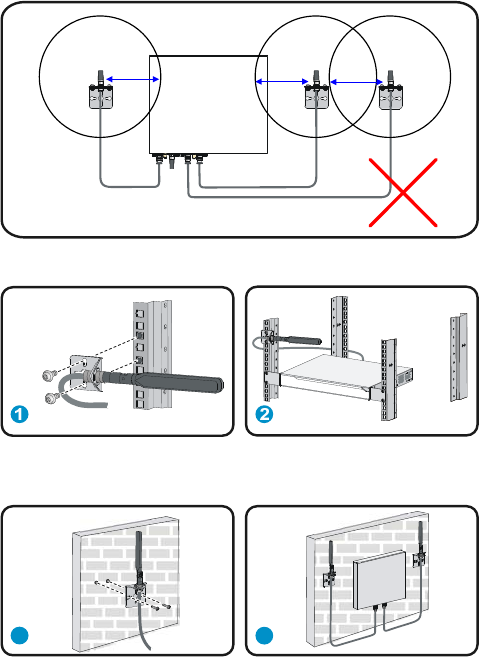 1

2