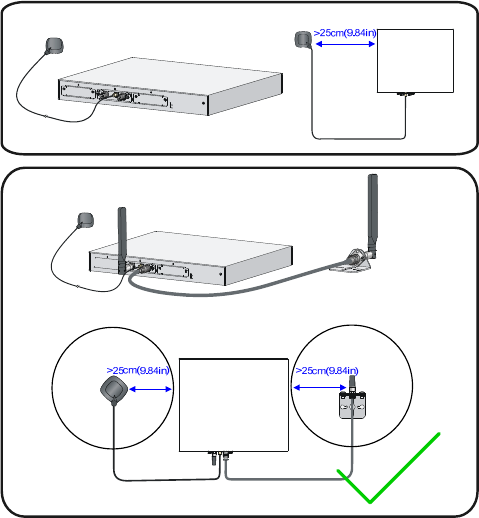 >25cm(9.84in)

>25cm(9.84in)

>25cm(9.84in)