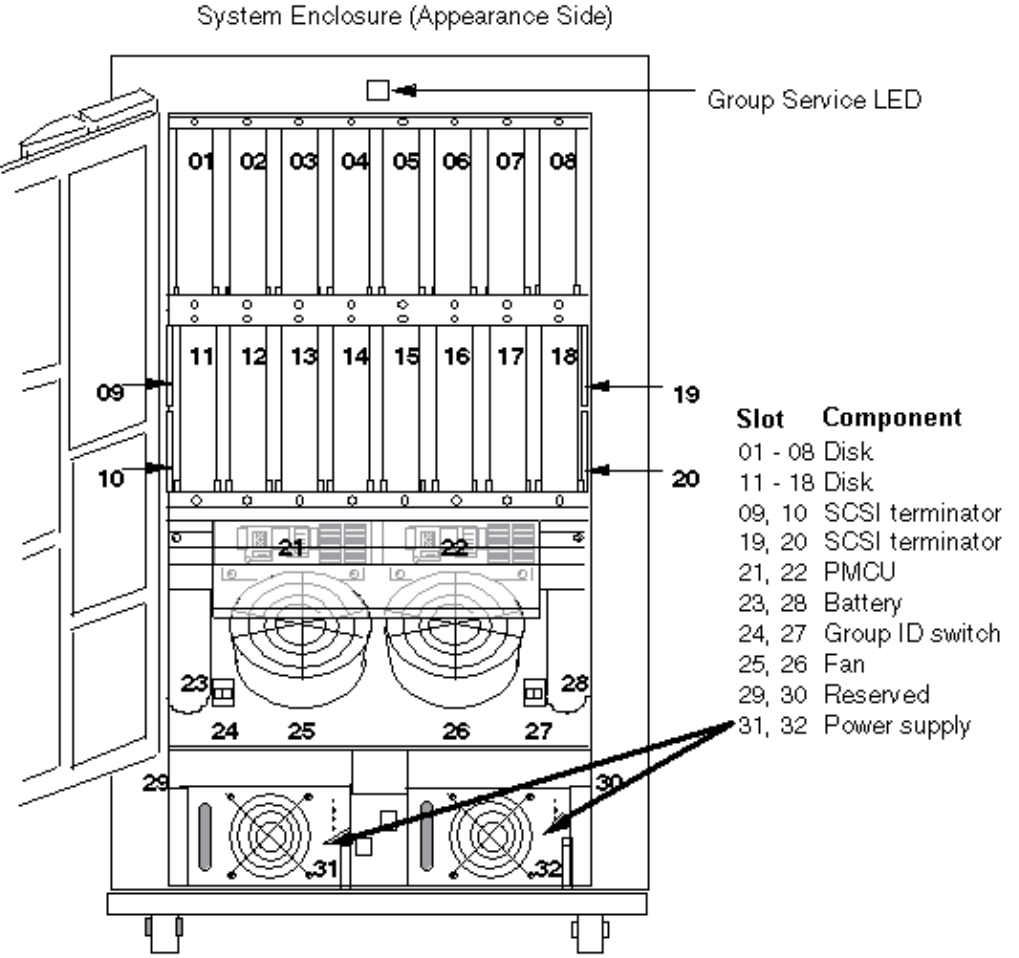 System Enclosure (Appearance Side)

Group Service LED

01 02 03 04 05 06 07 08

11 12 13 14 15 16 17 18

09

10

19

20

21 22

23 28

24 25 26 27

29 30

31 32

| Slot | Component |
|---|---|
| 01 - 08 | Disk |
| 11 - 18 | Disk |
| 09, 10 | SCSI terminator |
| 19, 20 | SCSI terminator |
| 21, 22 | PMCU |
| 23, 28 | Battery |
| 24, 27 | Group ID switch |
| 25, 26 | Fan |
| 29, 30 | Reserved |
| 31, 32 | Power supply |