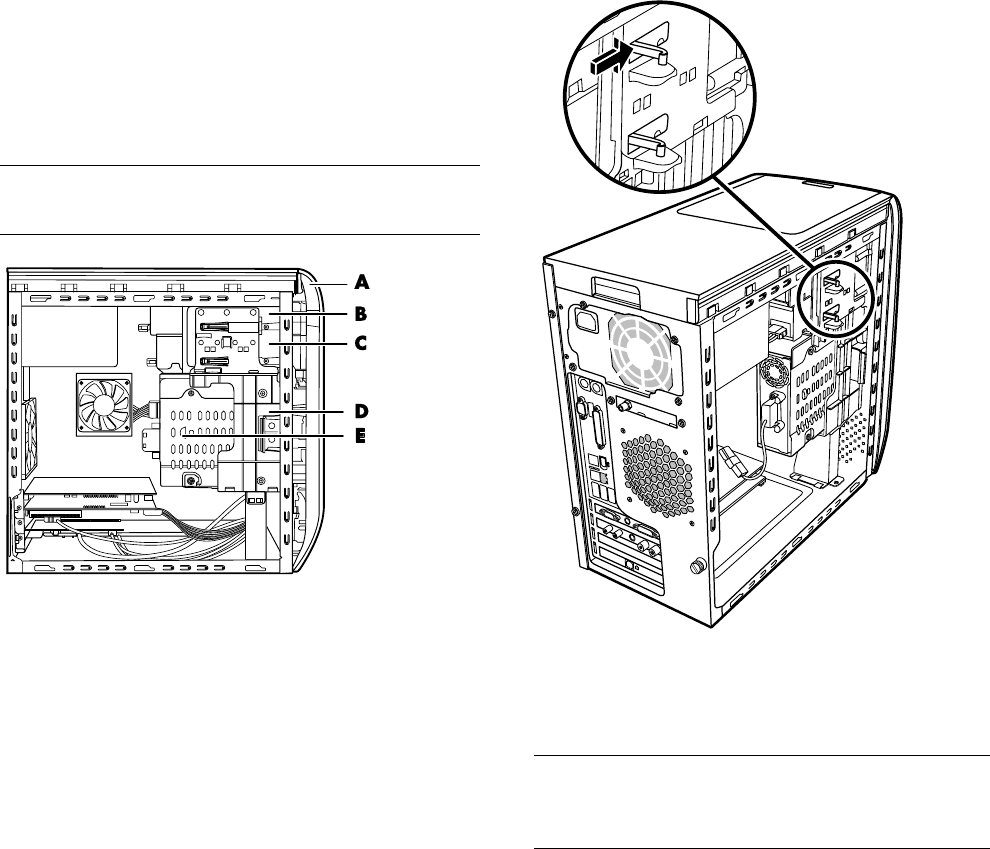 A
B
C
D
E