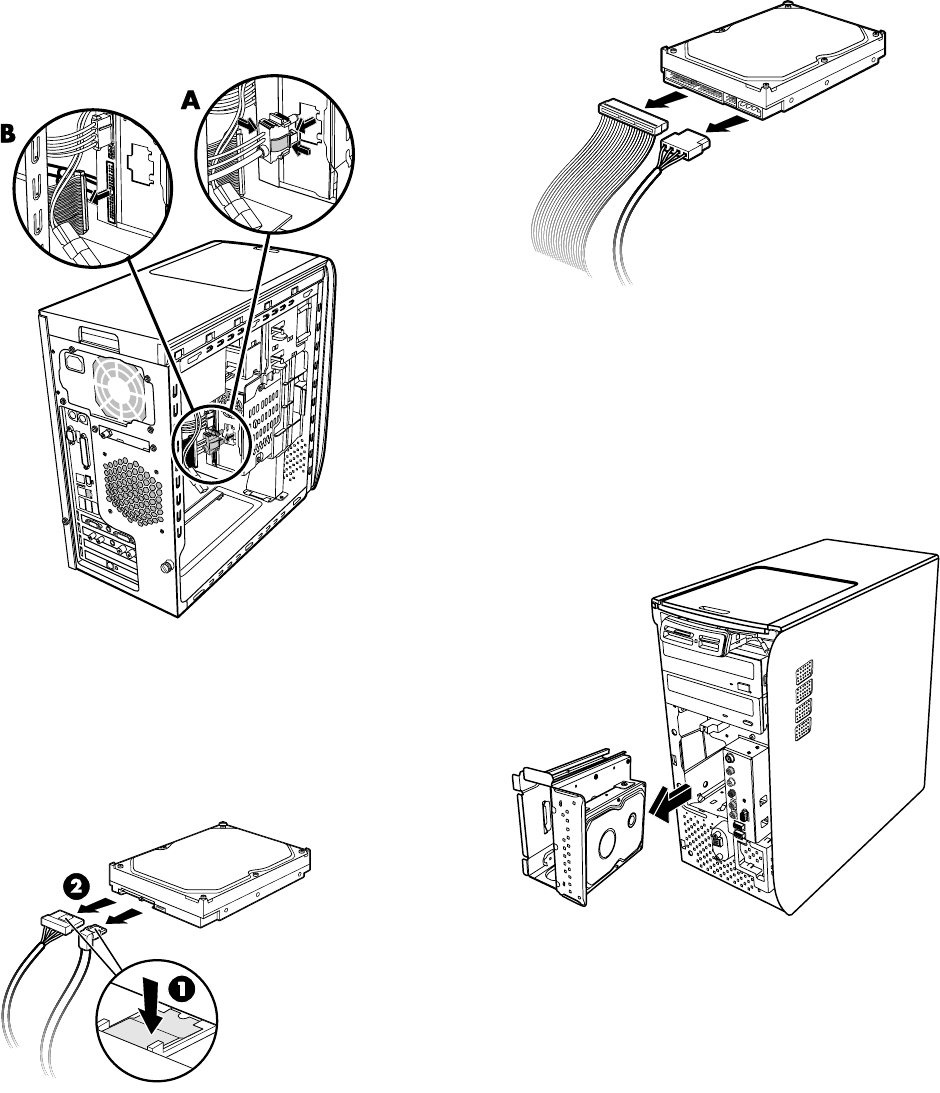 B
A
2
1