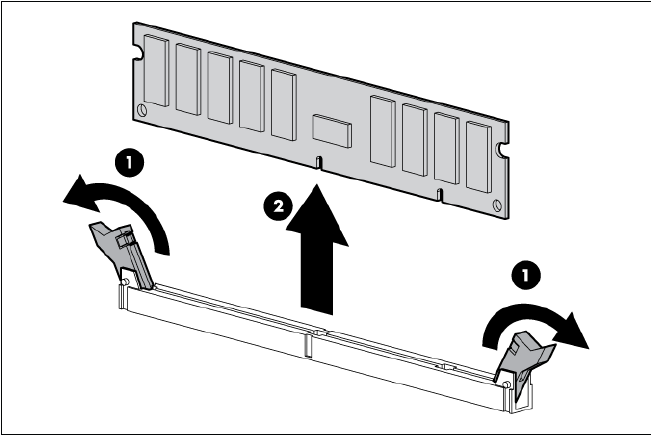 1
2
1