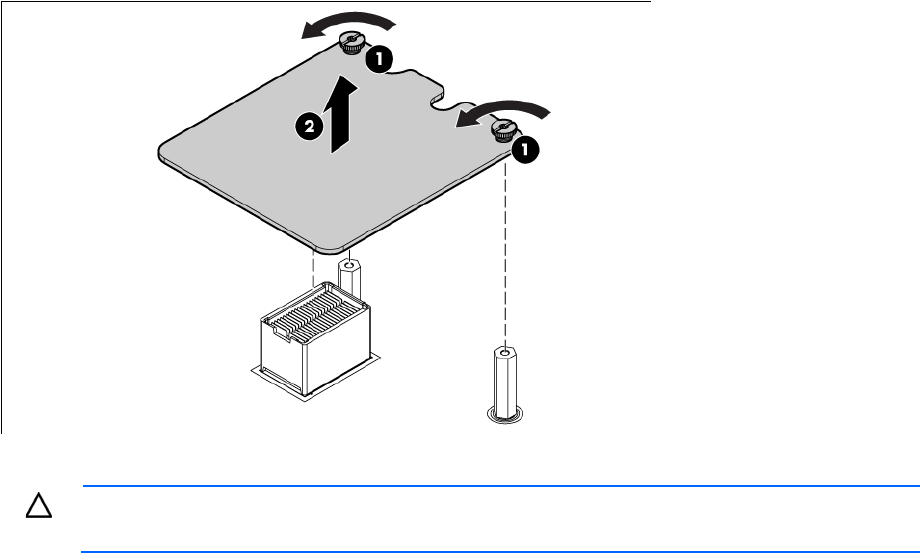 1
2
1