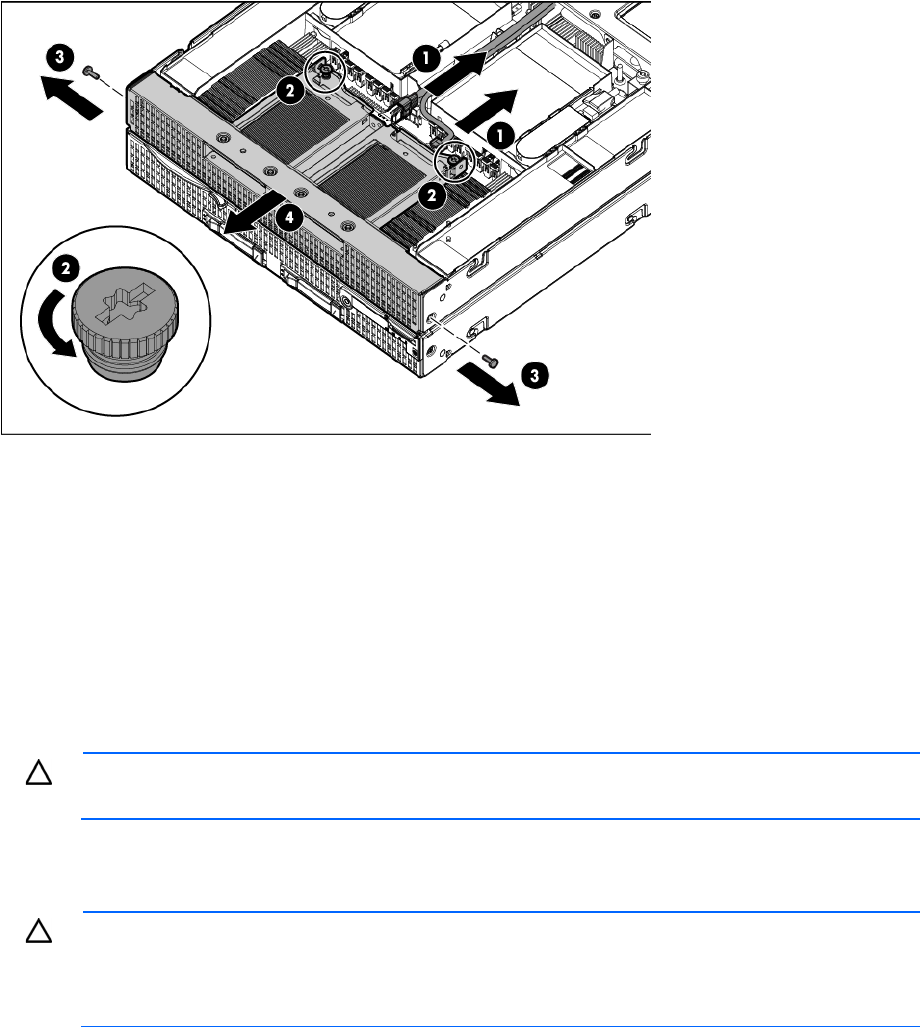 3
2
1
1
2
4
2
3