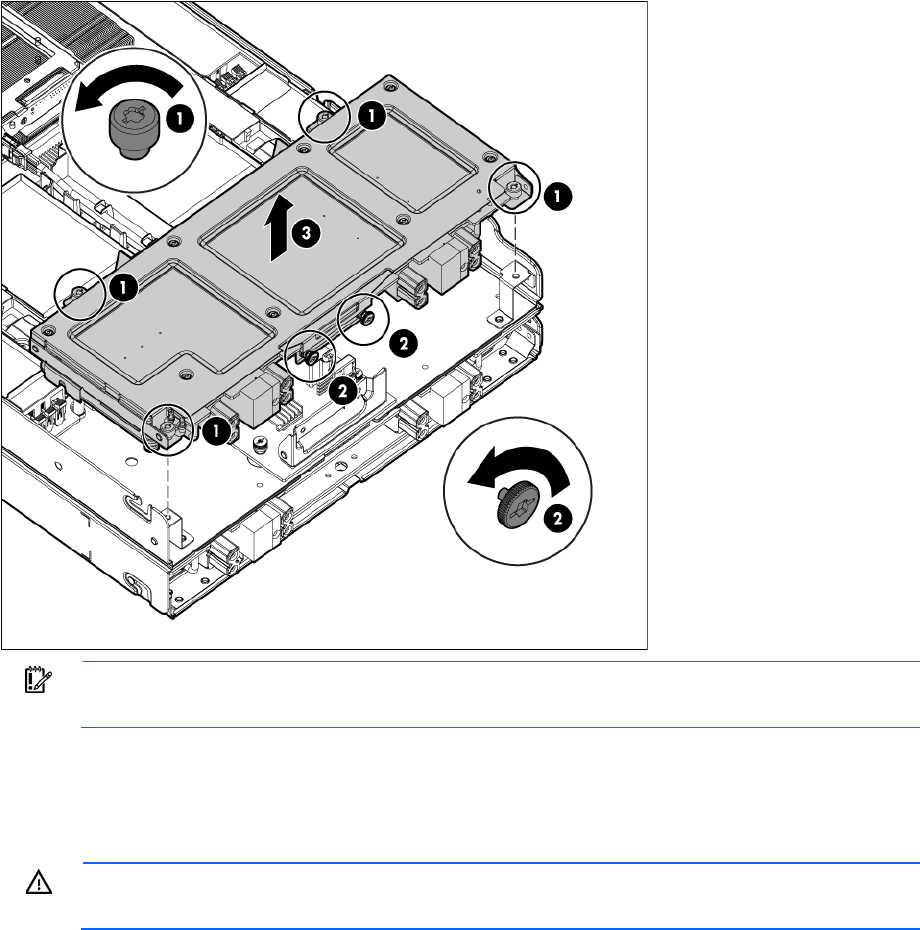 1
1
1
3
1
2
2
1
2