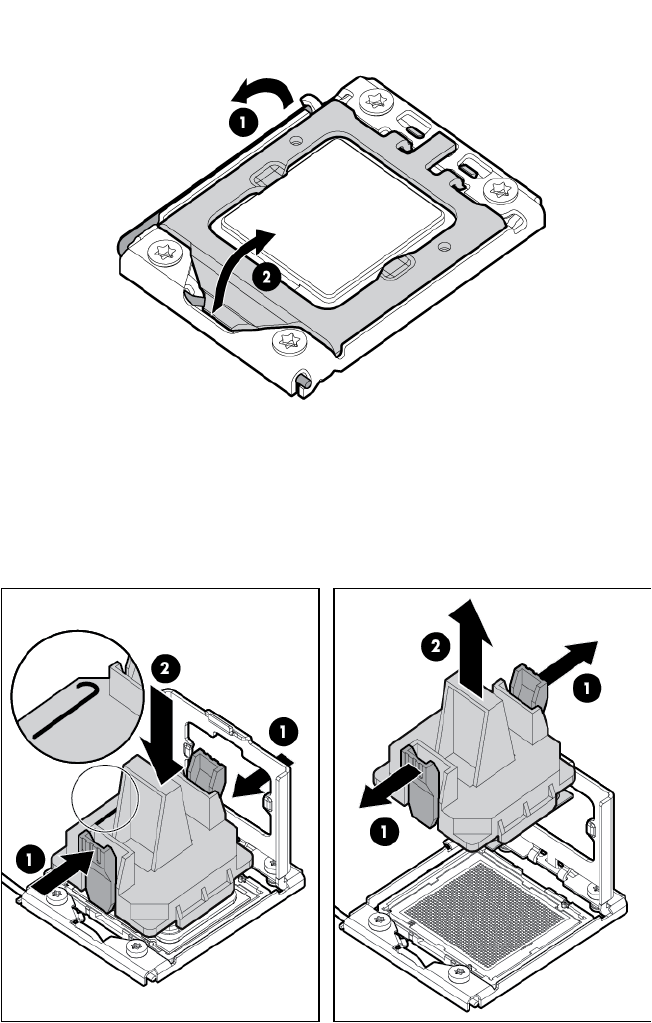 1

2

2

1

1

2

1

1