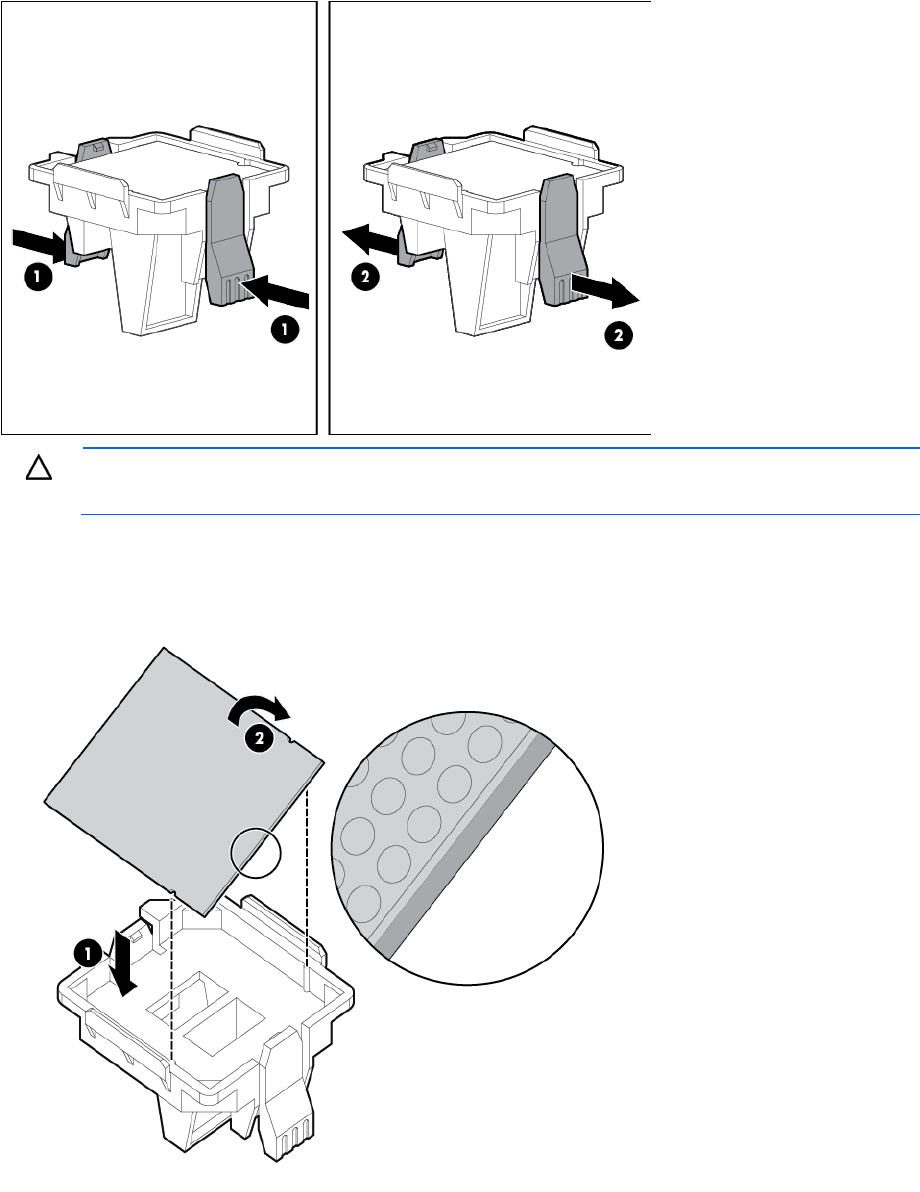 1

1

2

2

2

1