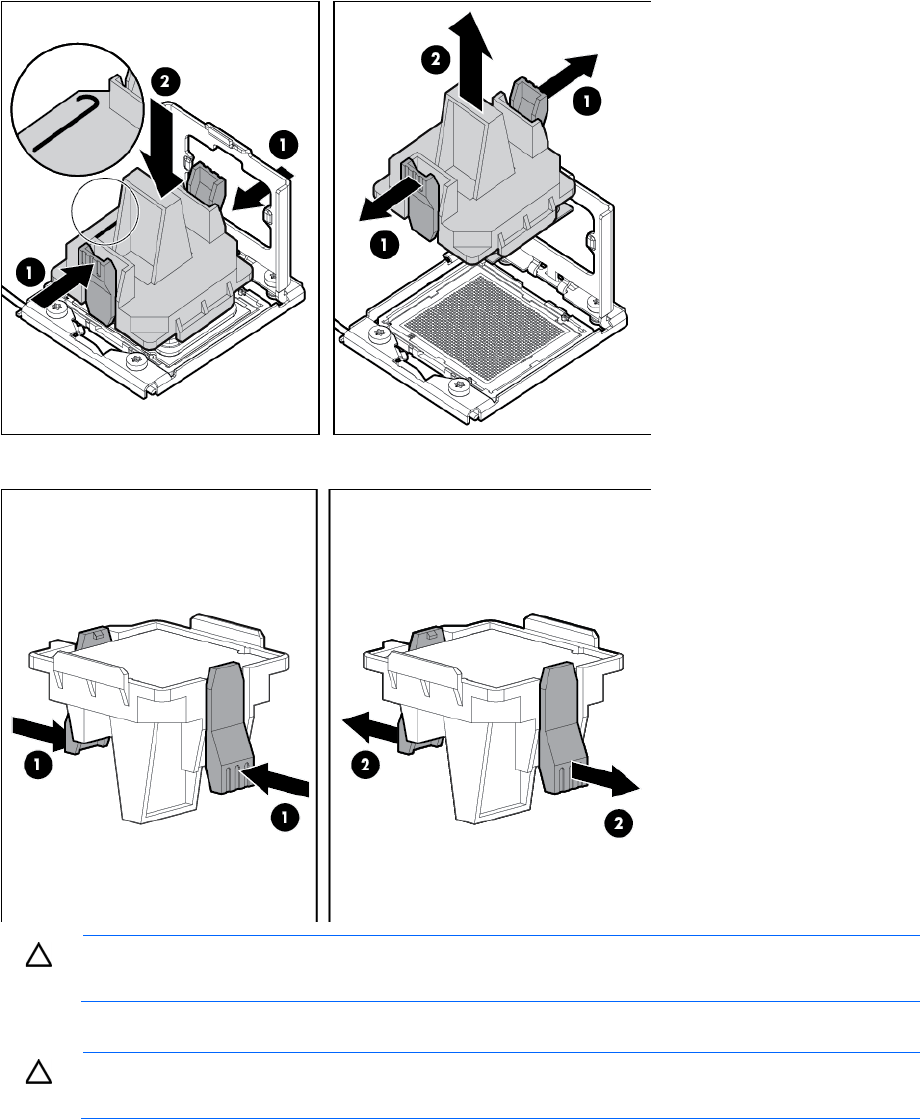 2

1

1

2

1

1

1

1

2

2