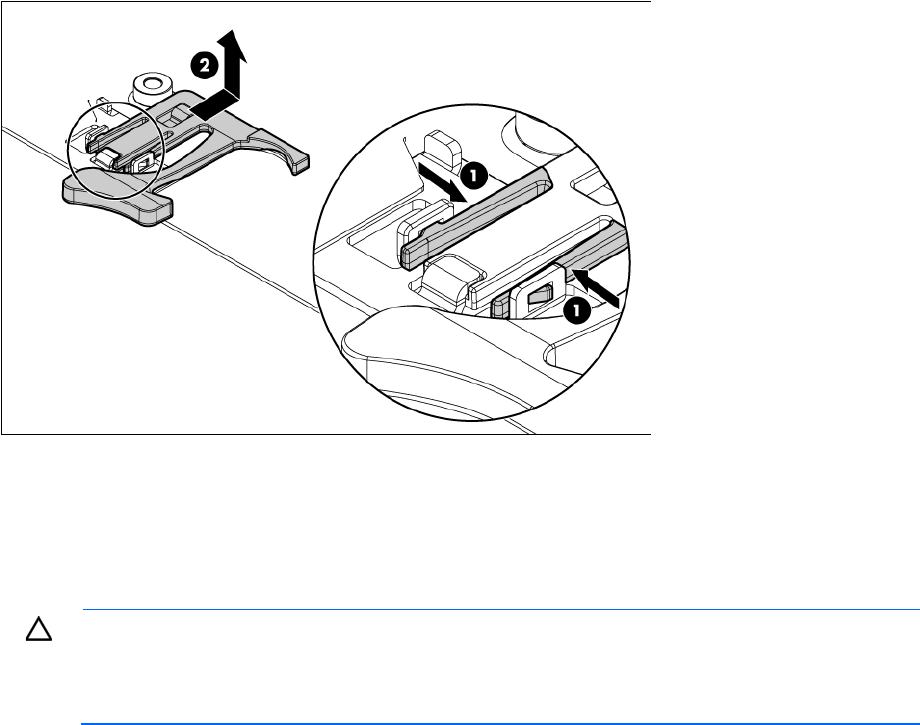 2

1

1