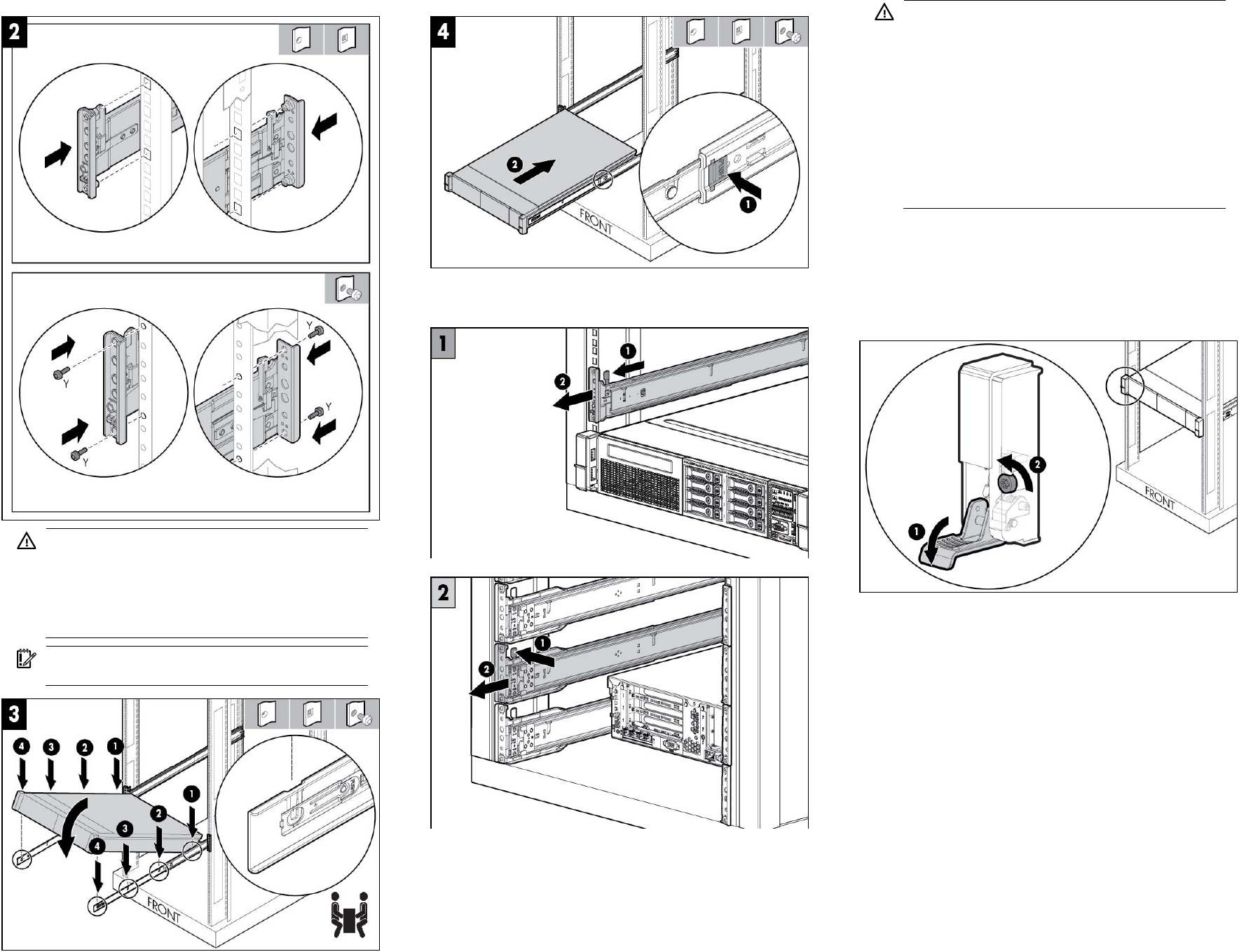 2

Y

Y

Y

Y

3

4 3 2 1

1

2

3

4

FRONT

4

2

1

FRONT

1

1

2

2

1

2

2

1

FRONT