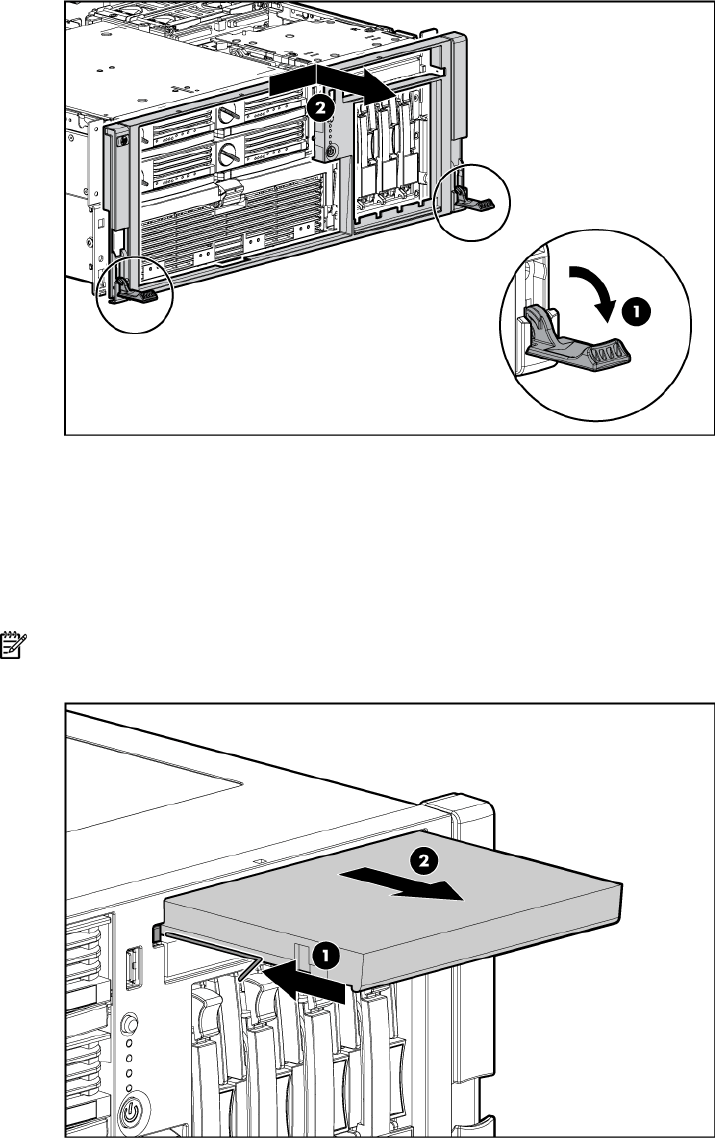 2

1

2

1