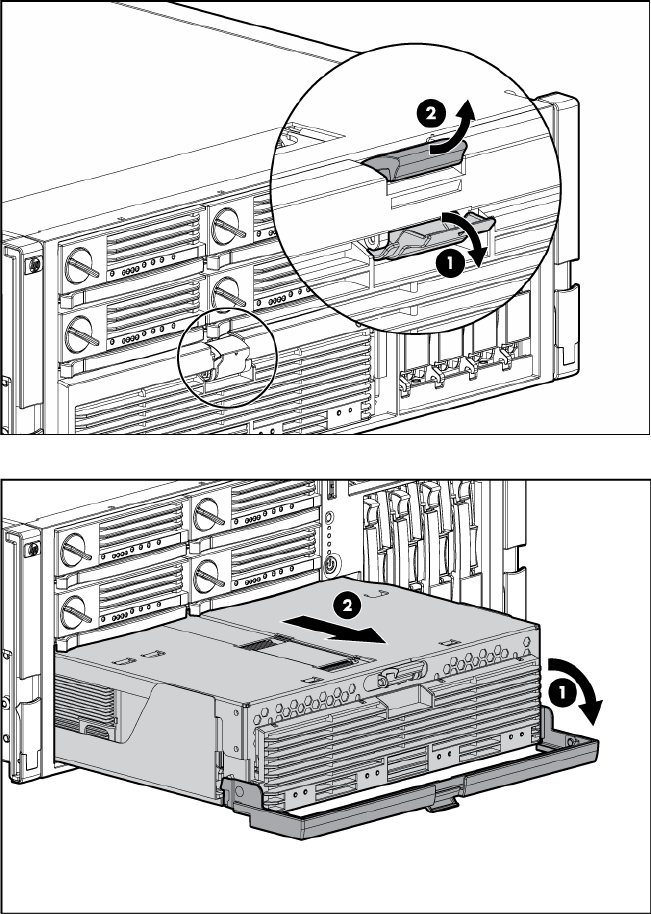 2
1
2
1