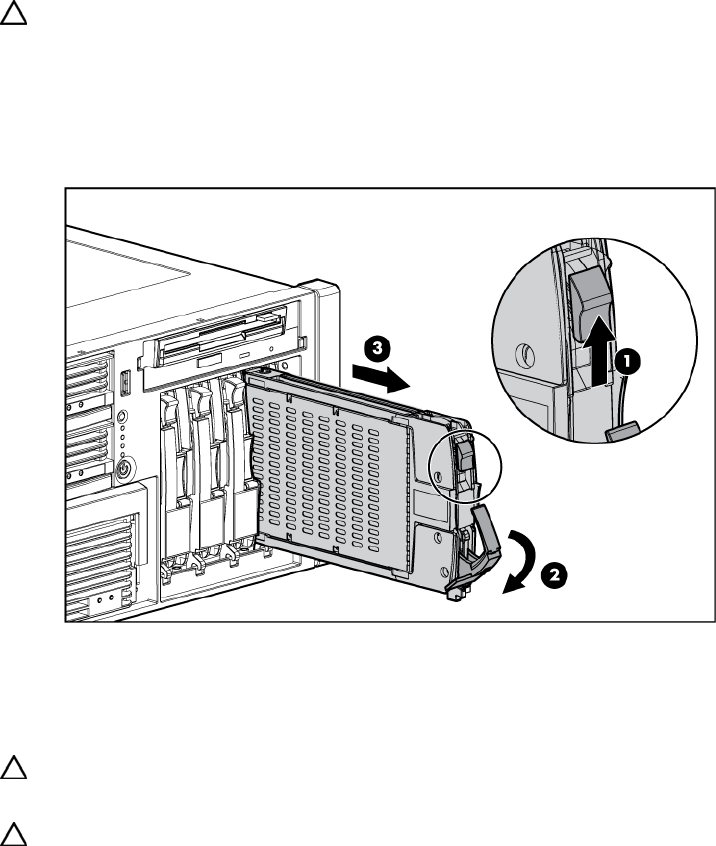 3

1

2