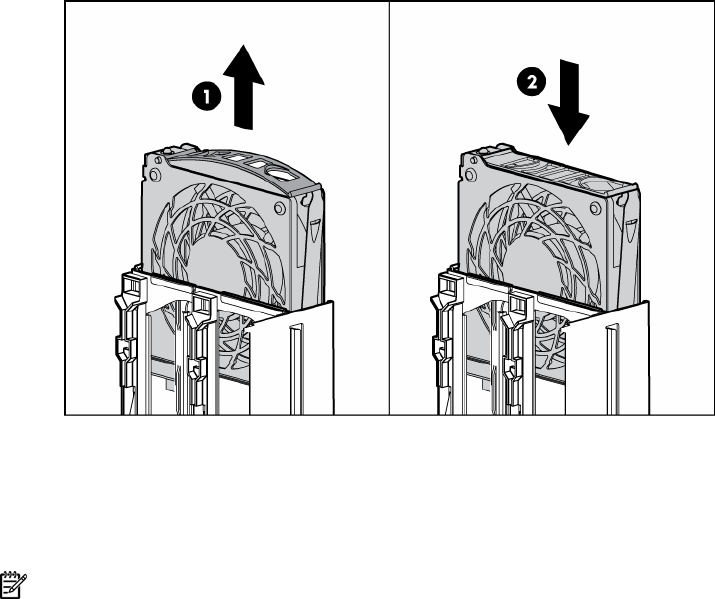 1

2