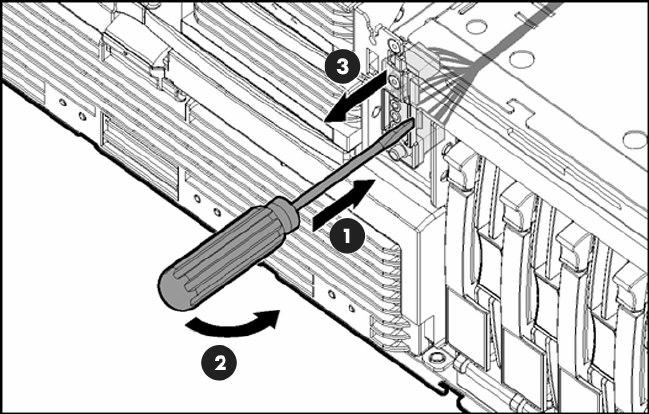 3

1

2